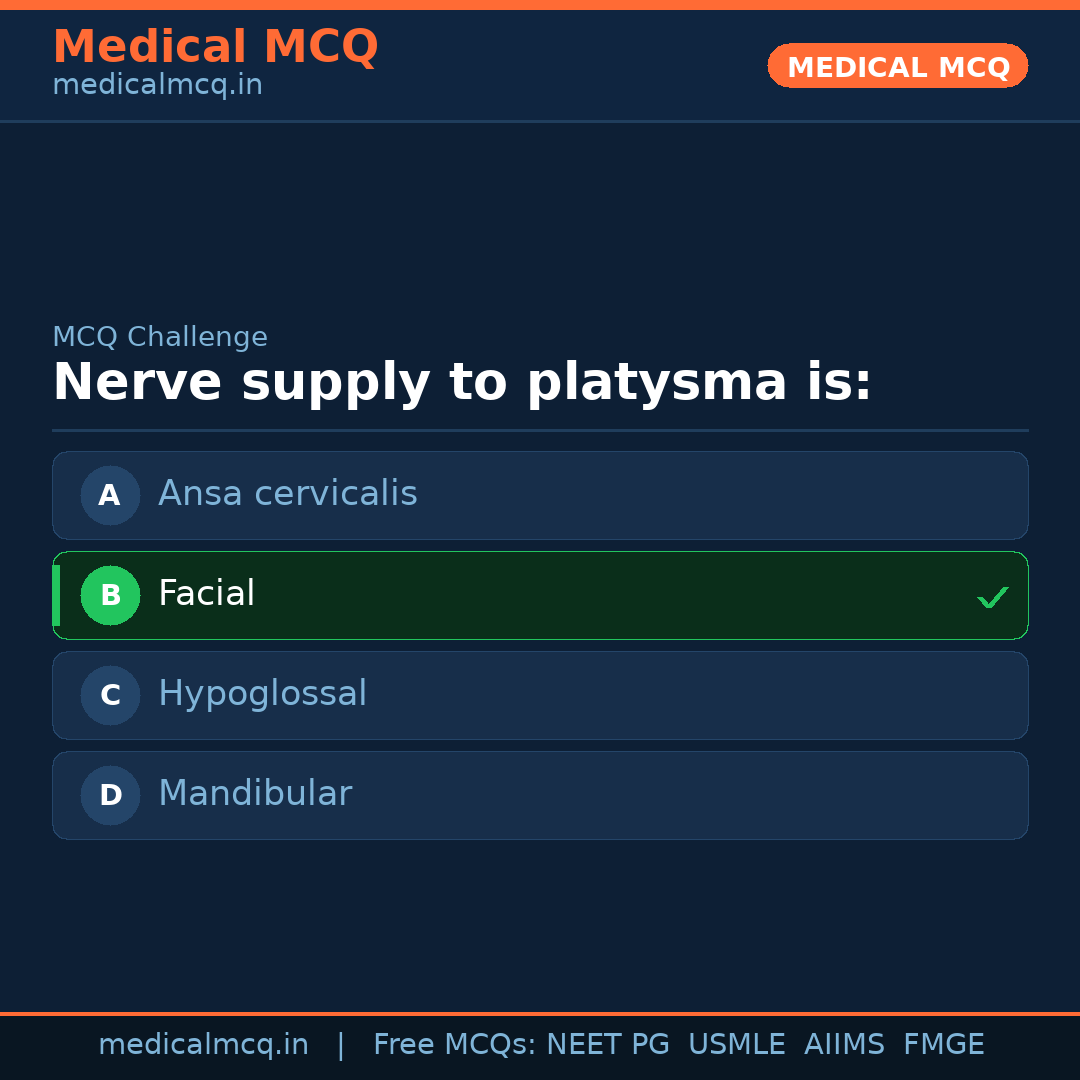 Medical MCQ
medicalmcq.in

MEDICAL MCQ

MCQ Challenge
Nerve supply to platysma is:

A Ansa cervicalis

B Facial ✓

C Hypoglossal

D Mandibular

medicalmcq.in | Free MCQs: NEET PG USMLE AIIMS FMGE