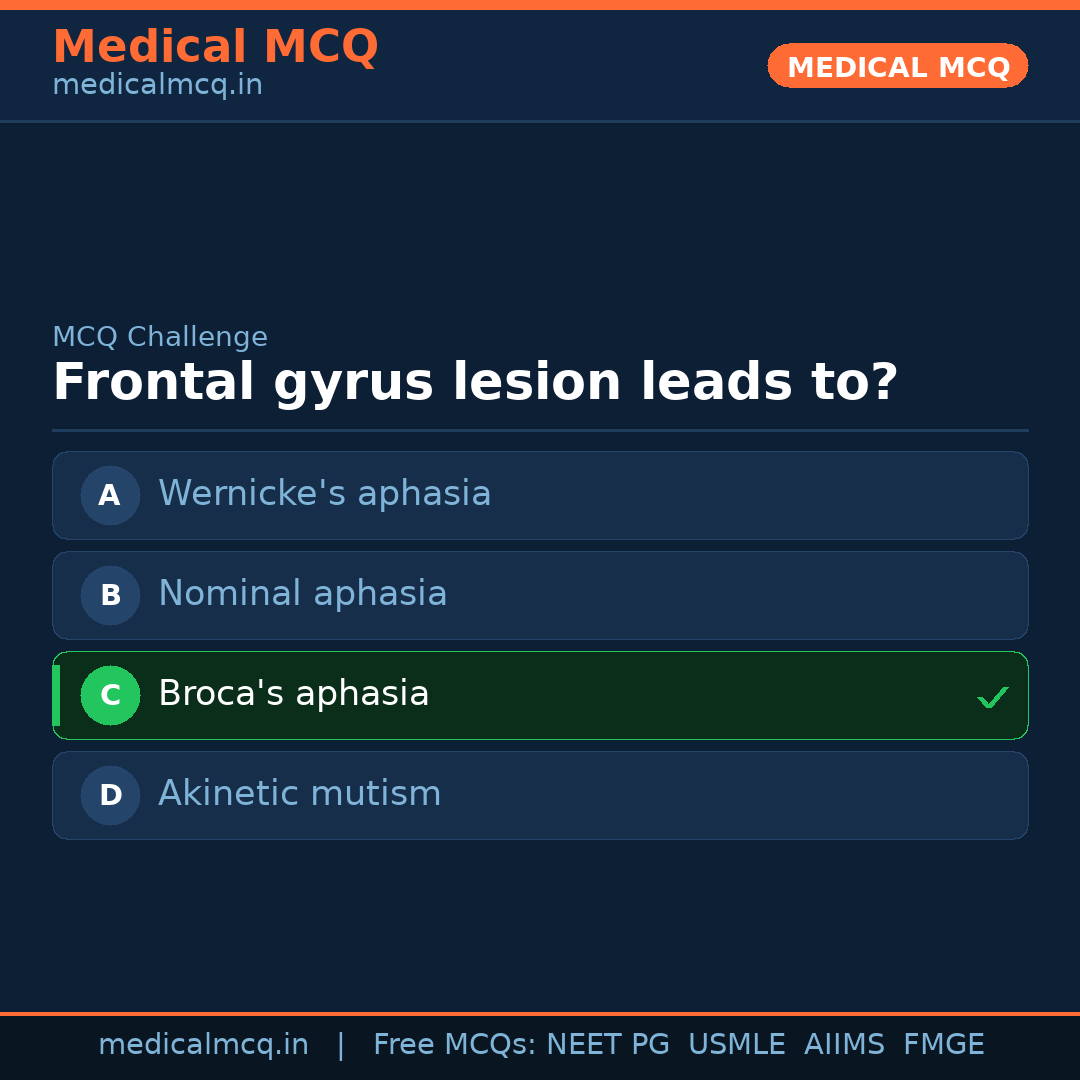 Medical MCQ
medicalmcq.in

MEDICAL MCQ

MCQ Challenge

Frontal gyrus lesion leads to?

A Wernicke's aphasia

B Nominal aphasia

C Broca's aphasia ✓

D Akinetic mutism

medicalmcq.in | Free MCQs: NEET PG USMLE AIIMS FMGE