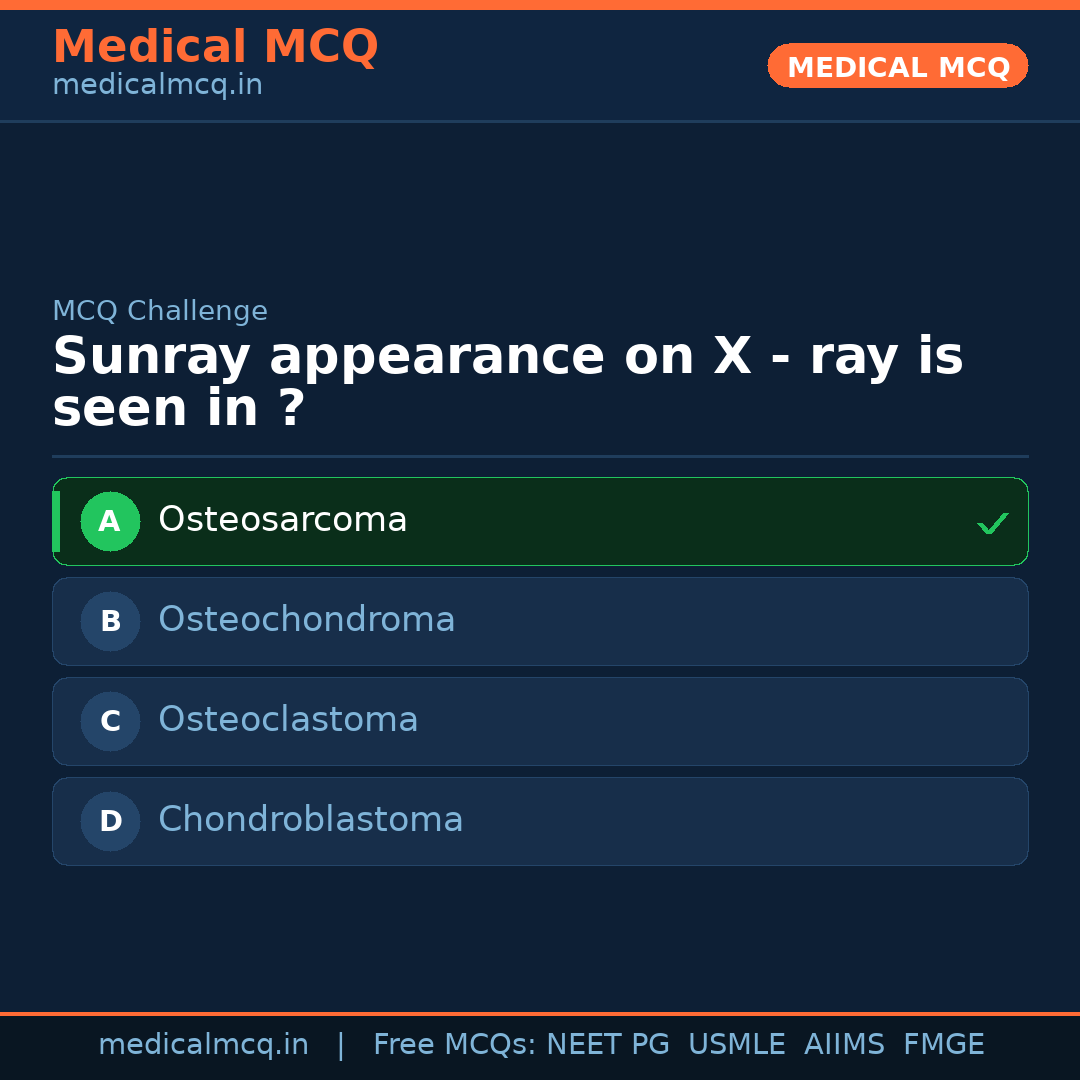 Medical MCQ
medicalmcq.in

MEDICAL MCQ

MCQ Challenge

Sunray appearance on X - ray is seen in ?

A Osteosarcoma ✓

B Osteochondroma

C Osteoclastoma

D Chondroblastoma

medicalmcq.in | Free MCQs: NEET PG USMLE AIIMS FMGE