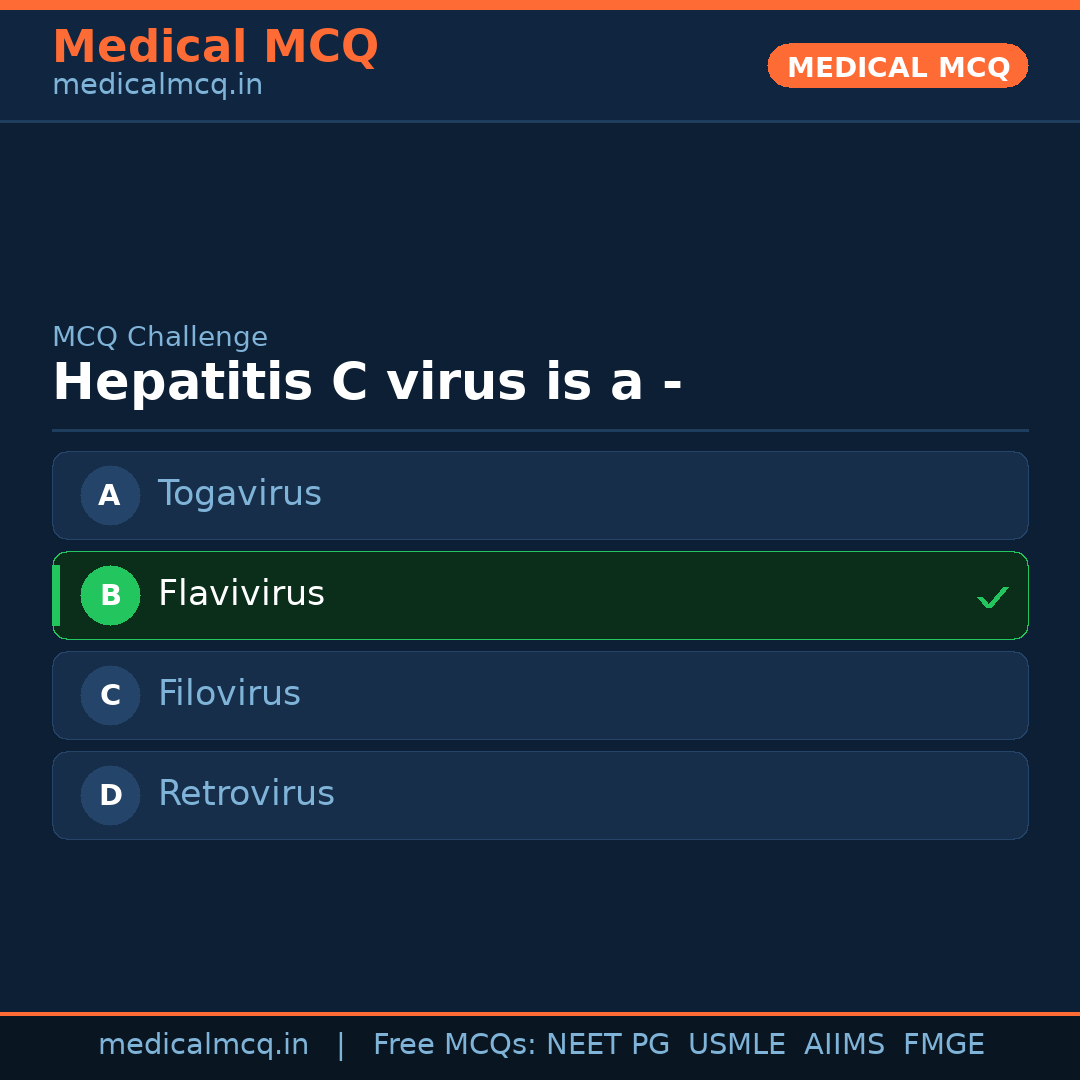 Medical MCQ
medicalmcq.in

MEDICAL MCQ

MCQ Challenge
Hepatitis C virus is a -

A Togavirus

B Flavivirus ✓

C Filovirus

D Retrovirus

medicalmcq.in | Free MCQs: NEET PG USMLE AIIMS FMGE