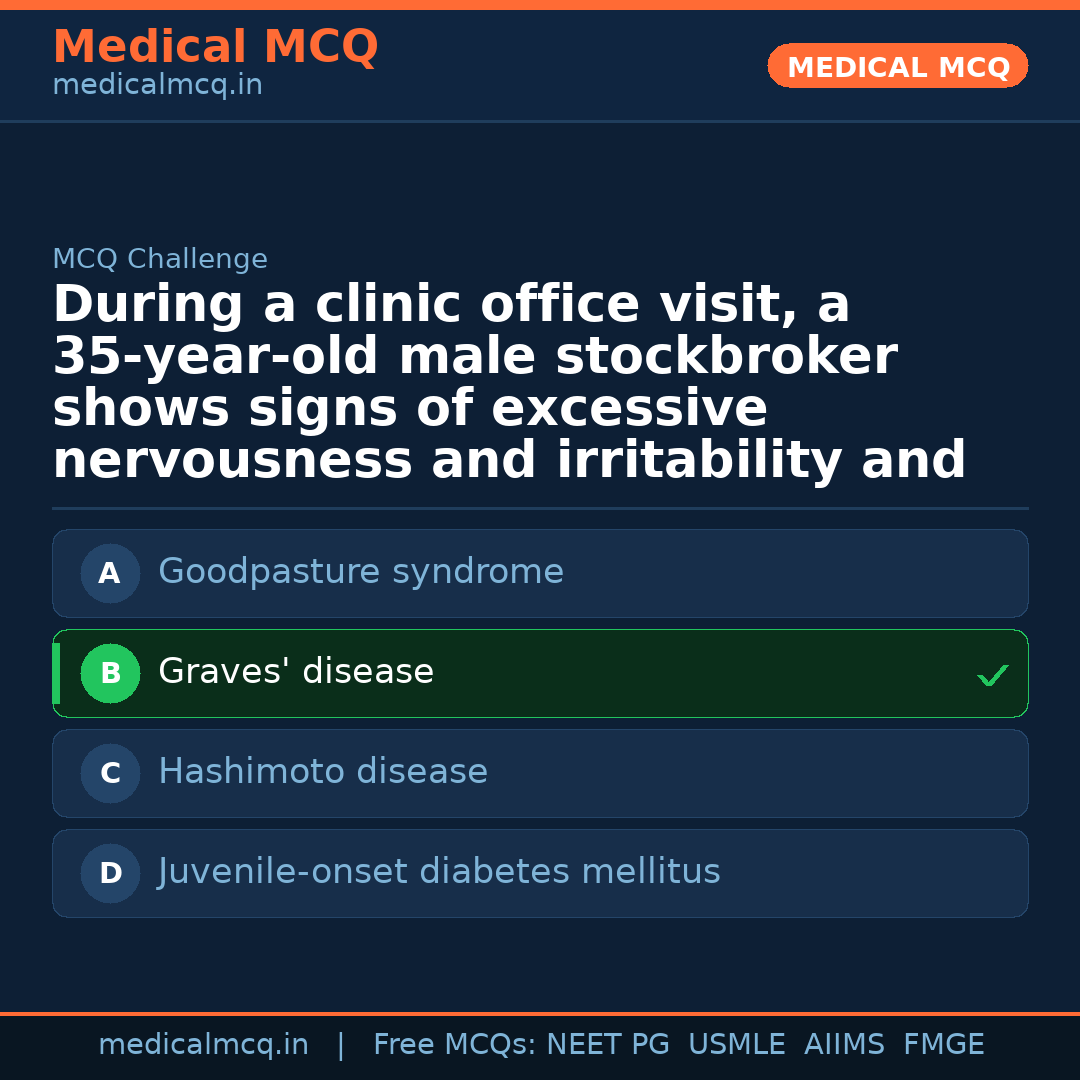 Medical MCQ
medicalmcq.in

MEDICAL MCQ

MCQ Challenge

During a clinic office visit, a 35-year-old male stockbroker shows signs of excessive nervousness and irritability and

A Goodpasture syndrome

B Graves' disease ✓

C Hashimoto disease

D Juvenile-onset diabetes mellitus

medicalmcq.in | Free MCQs: NEET PG USMLE AIIMS FMGE