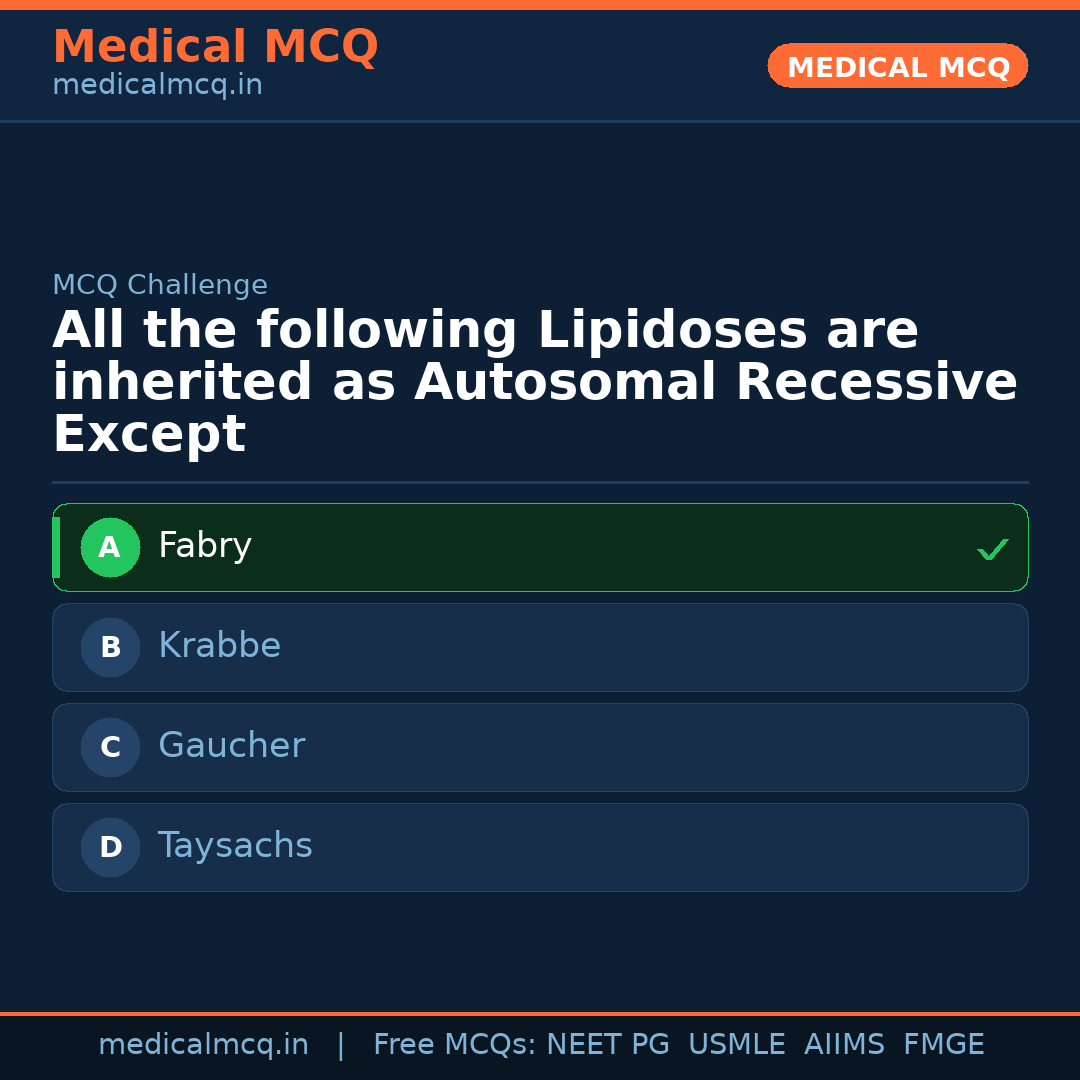 Medical MCQ
medicalmcq.in

MEDICAL MCQ

MCQ Challenge

All the following Lipidoses are inherited as Autosomal Recessive Except

A Fabry ✓

B Krabbe

C Gaucher

D Taysachs

medicalmcq.in | Free MCQs: NEET PG USMLE AIIMS FMGE