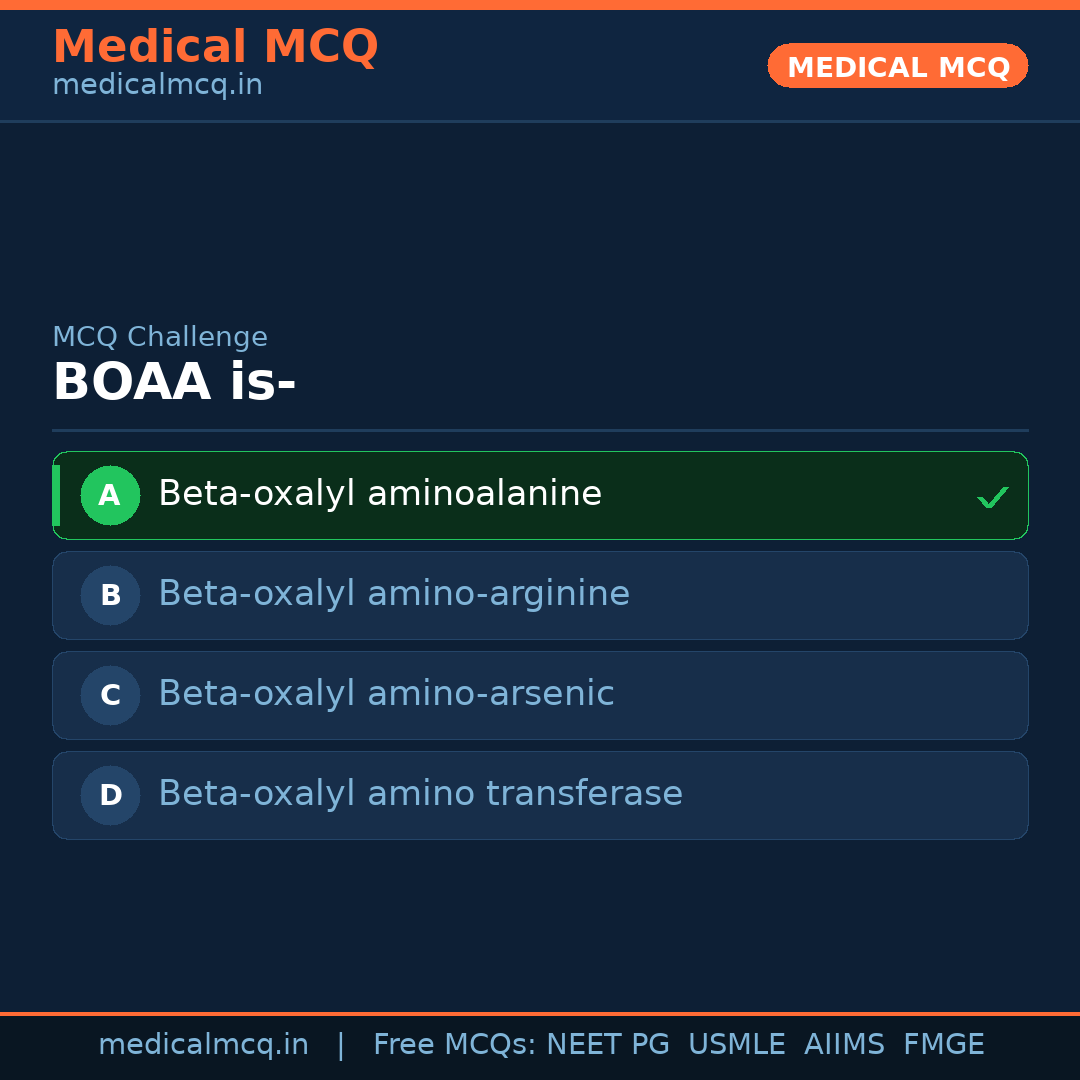 Medical MCQ
medicalmcq.in

MEDICAL MCQ

MCQ Challenge
BOAA is-

A Beta-oxalyl aminoalanine ✓

B Beta-oxalyl amino-arginine

C Beta-oxalyl amino-arsenic

D Beta-oxalyl amino transferase

medicalmcq.in | Free MCQs: NEET PG USMLE AIIMS FMGE