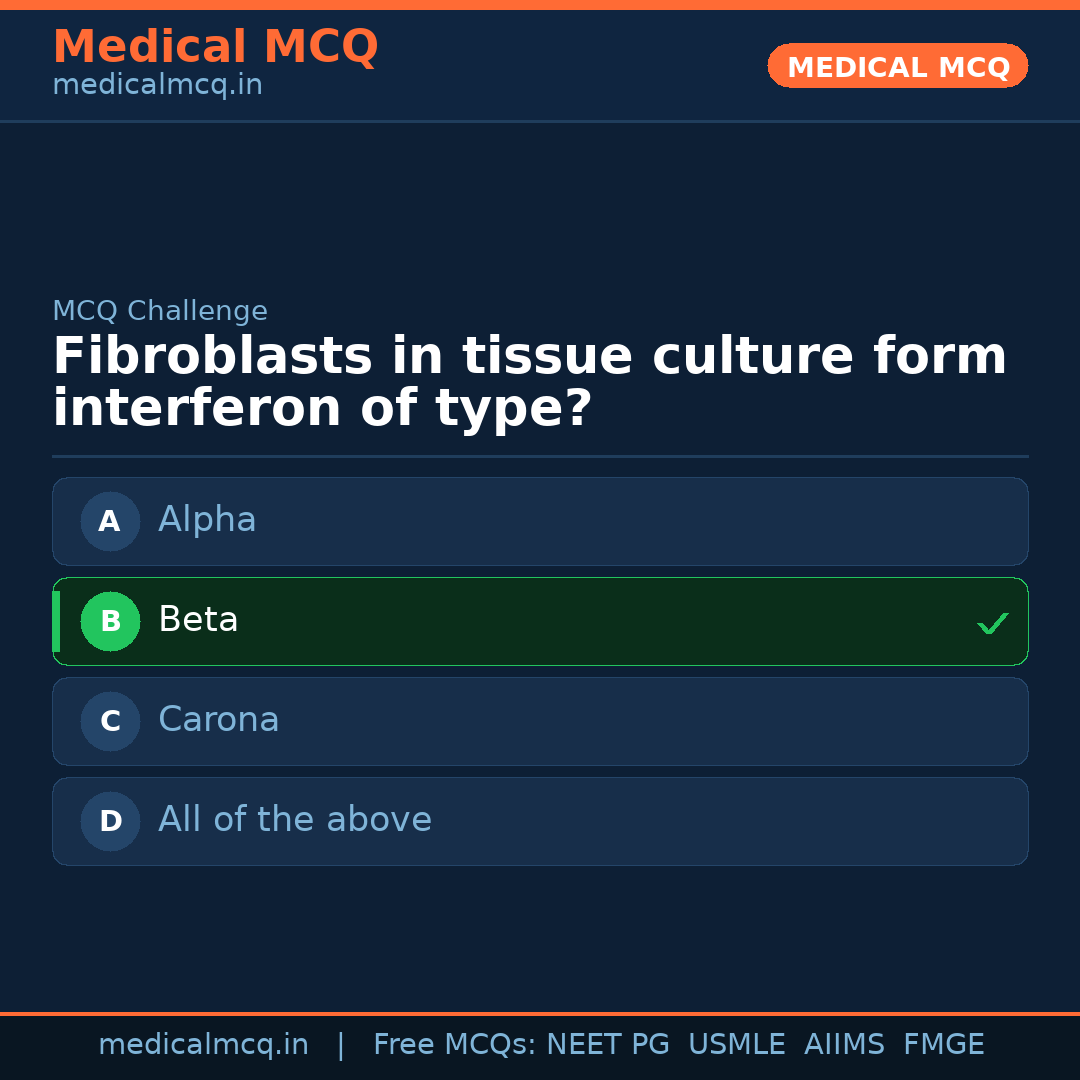 Medical MCQ
medicalmcq.in

MEDICAL MCQ

MCQ Challenge

Fibroblasts in tissue culture form interferon of type?

A Alpha

B Beta ✓

C Carona

D All of the above

medicalmcq.in | Free MCQs: NEET PG USMLE AIIMS FMGE