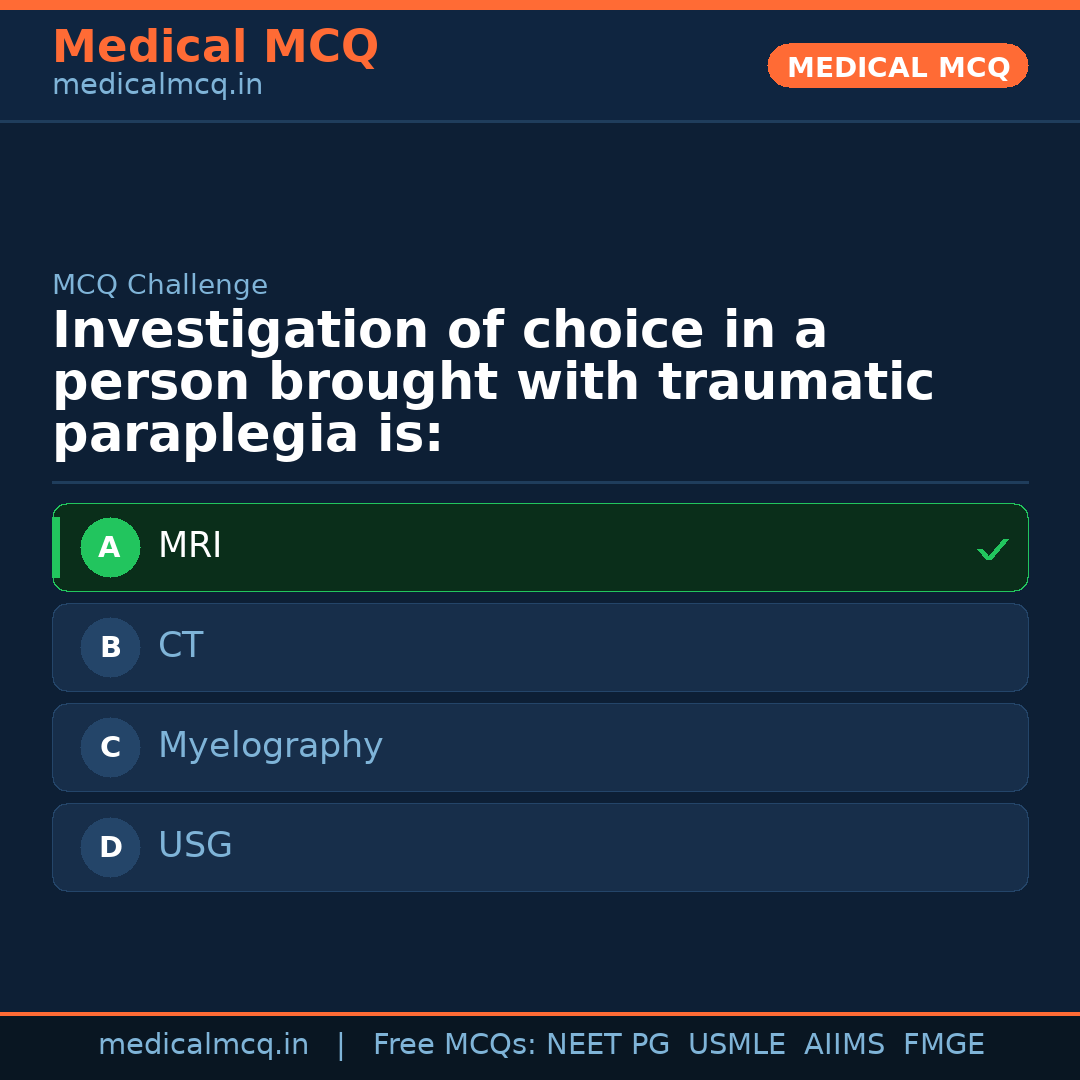 Medical MCQ
medicalmcq.in

MEDICAL MCQ

MCQ Challenge

Investigation of choice in a person brought with traumatic paraplegia is:

A MRI ✓

B CT

C Myelography

D USG

medicalmcq.in | Free MCQs: NEET PG USMLE AIIMS FMGE