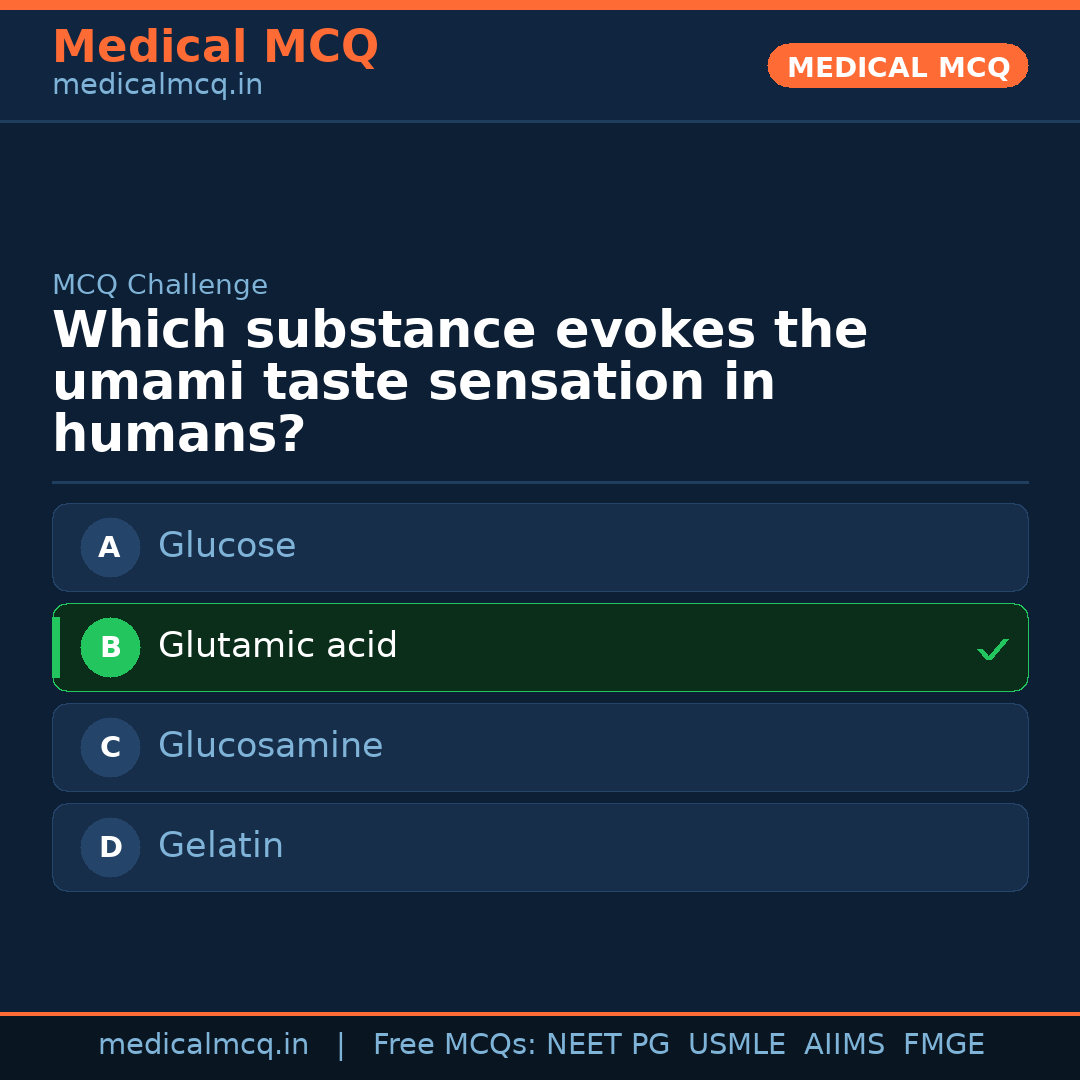 Medical MCQ
medicalmcq.in

MEDICAL MCQ

MCQ Challenge

Which substance evokes the umami taste sensation in humans?

A Glucose

B Glutamic acid ✓

C Glucosamine

D Gelatin

medicalmcq.in | Free MCQs: NEET PG USMLE AIIMS FMGE