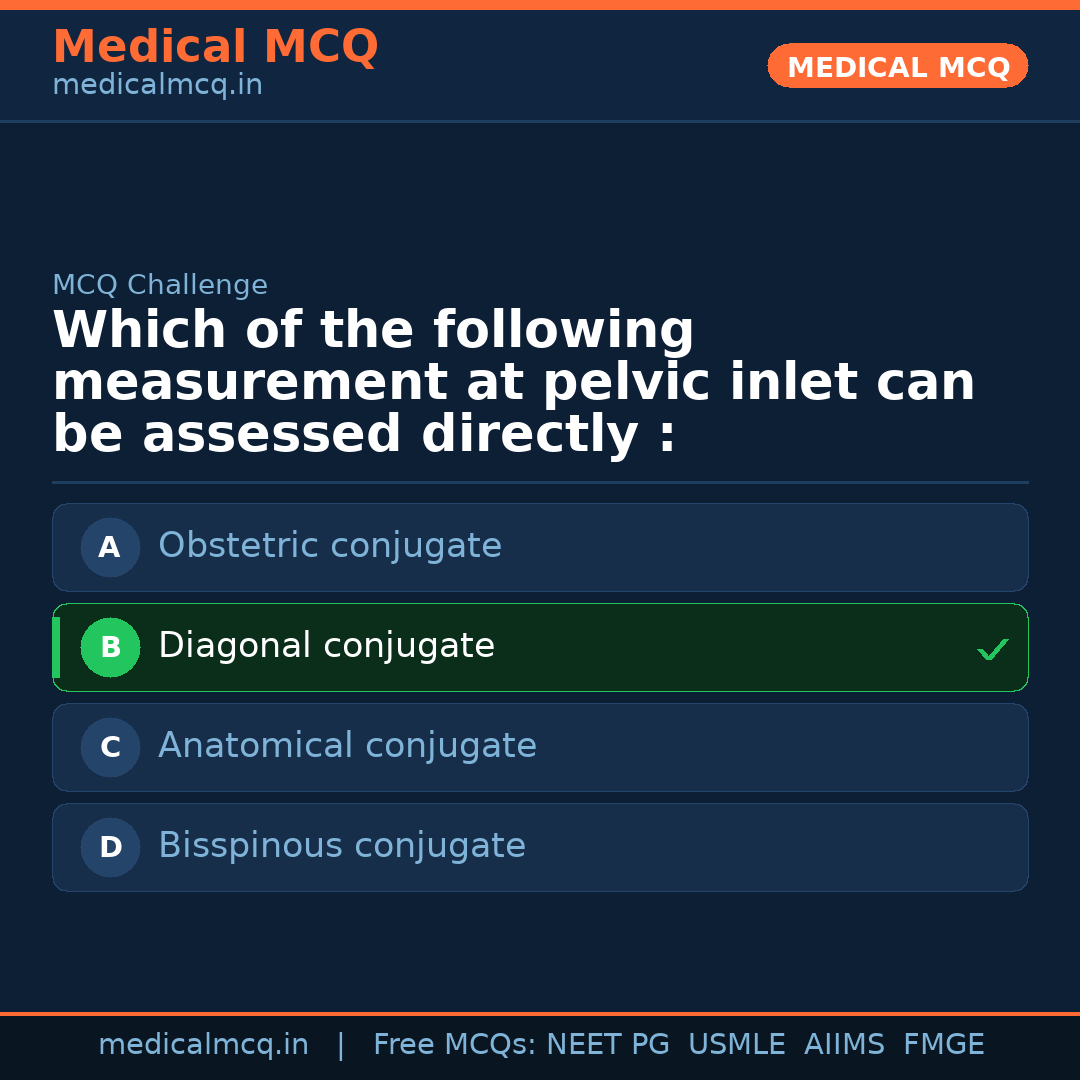 Medical MCQ
medicalmcq.in

MEDICAL MCQ

MCQ Challenge

Which of the following measurement at pelvic inlet can be assessed directly :

A Obstetric conjugate

B Diagonal conjugate ✓

C Anatomical conjugate

D Bisspinous conjugate

medicalmcq.in | Free MCQs: NEET PG USMLE AIIMS FMGE