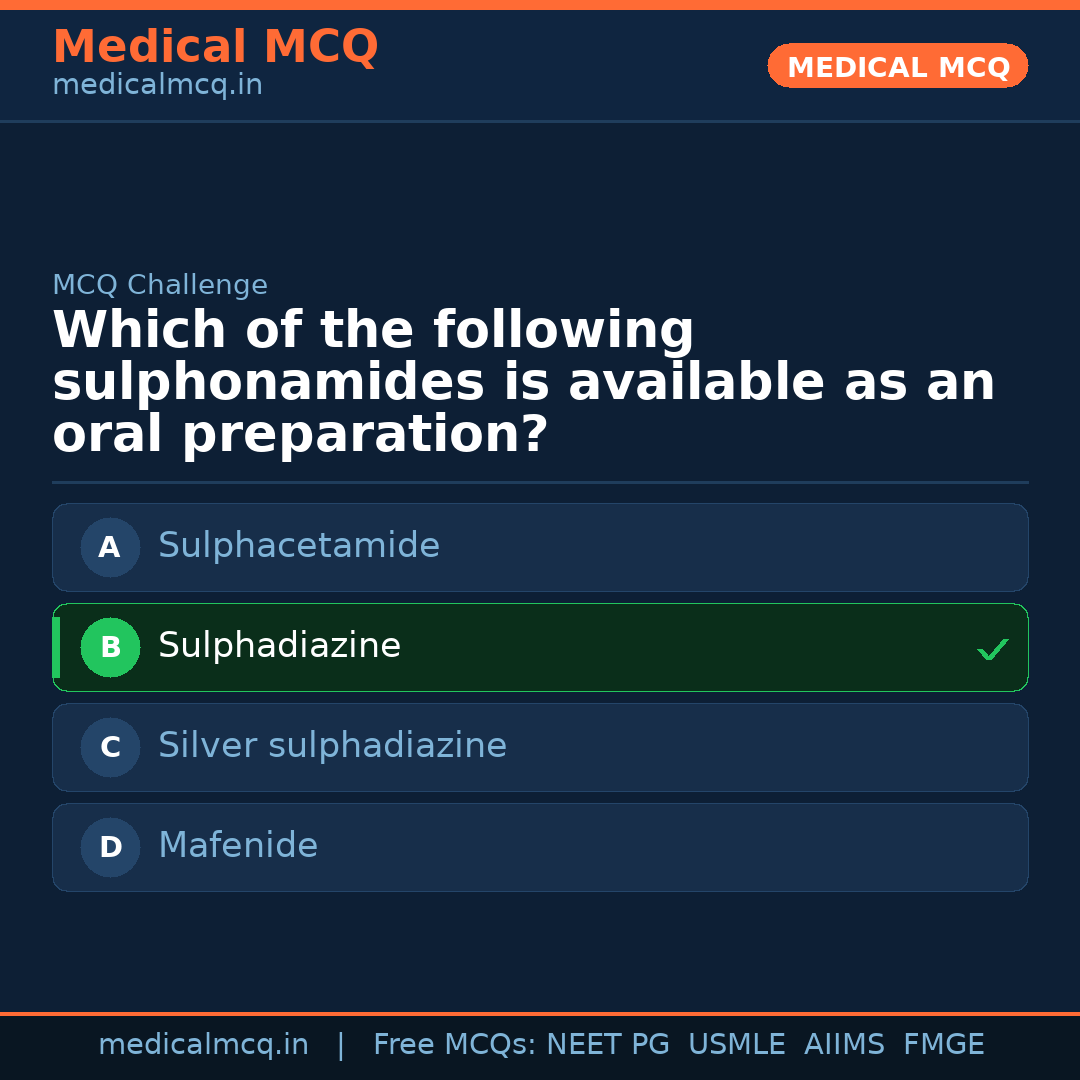 Medical MCQ
medicalmcq.in

MEDICAL MCQ

MCQ Challenge

Which of the following sulphonamides is available as an oral preparation?

A Sulphacetamide

B Sulphadiazine ✓

C Silver sulphadiazine

D Mafenide

medicalmcq.in | Free MCQs: NEET PG USMLE AIIMS FMGE