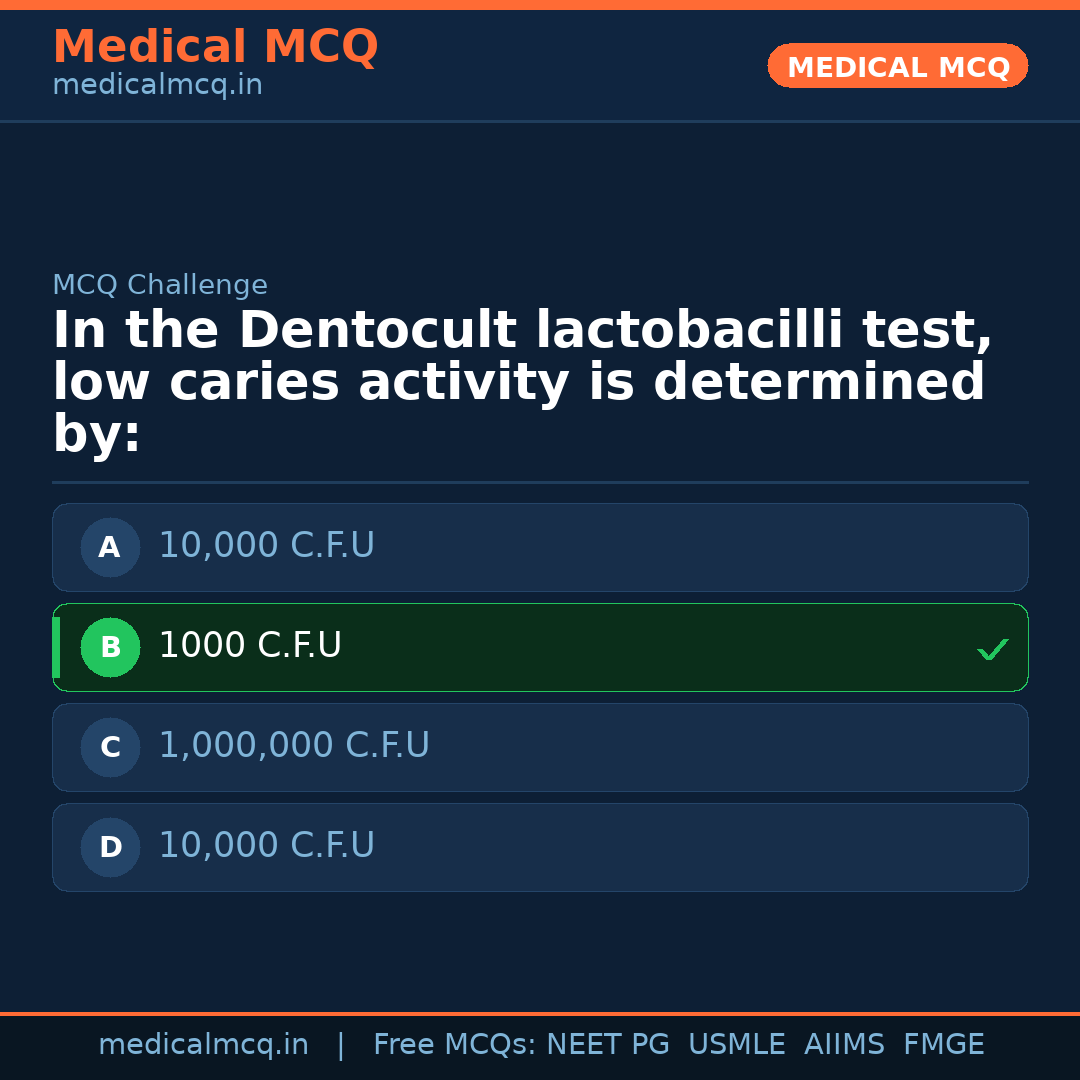 Medical MCQ
medicalmcq.in

MEDICAL MCQ

MCQ Challenge

In the Dentocult lactobacilli test, low caries activity is determined by:

A 10,000 C.F.U

B 1000 C.F.U ✓

C 1,000,000 C.F.U

D 10,000 C.F.U

medicalmcq.in | Free MCQs: NEET PG USMLE AIIMS FMGE