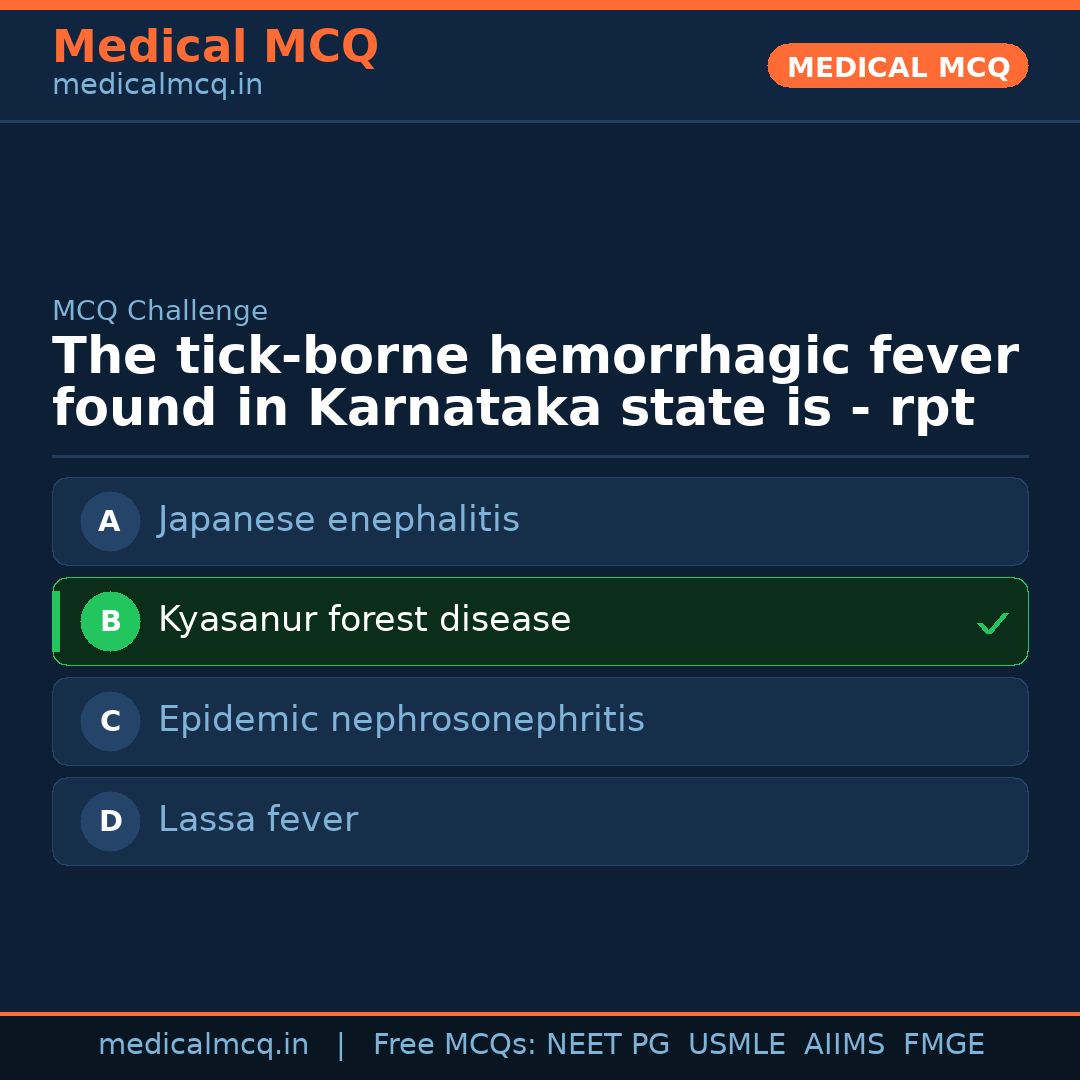 Medical MCQ
medicalmcq.in

MEDICAL MCQ

MCQ Challenge

The tick-borne hemorrhagic fever found in Karnataka state is - rpt

A Japanese enephalitis

B Kyasanur forest disease ✓

C Epidemic nephrosonephritis

D Lassa fever

medicalmcq.in | Free MCQs: NEET PG USMLE AIIMS FMGE