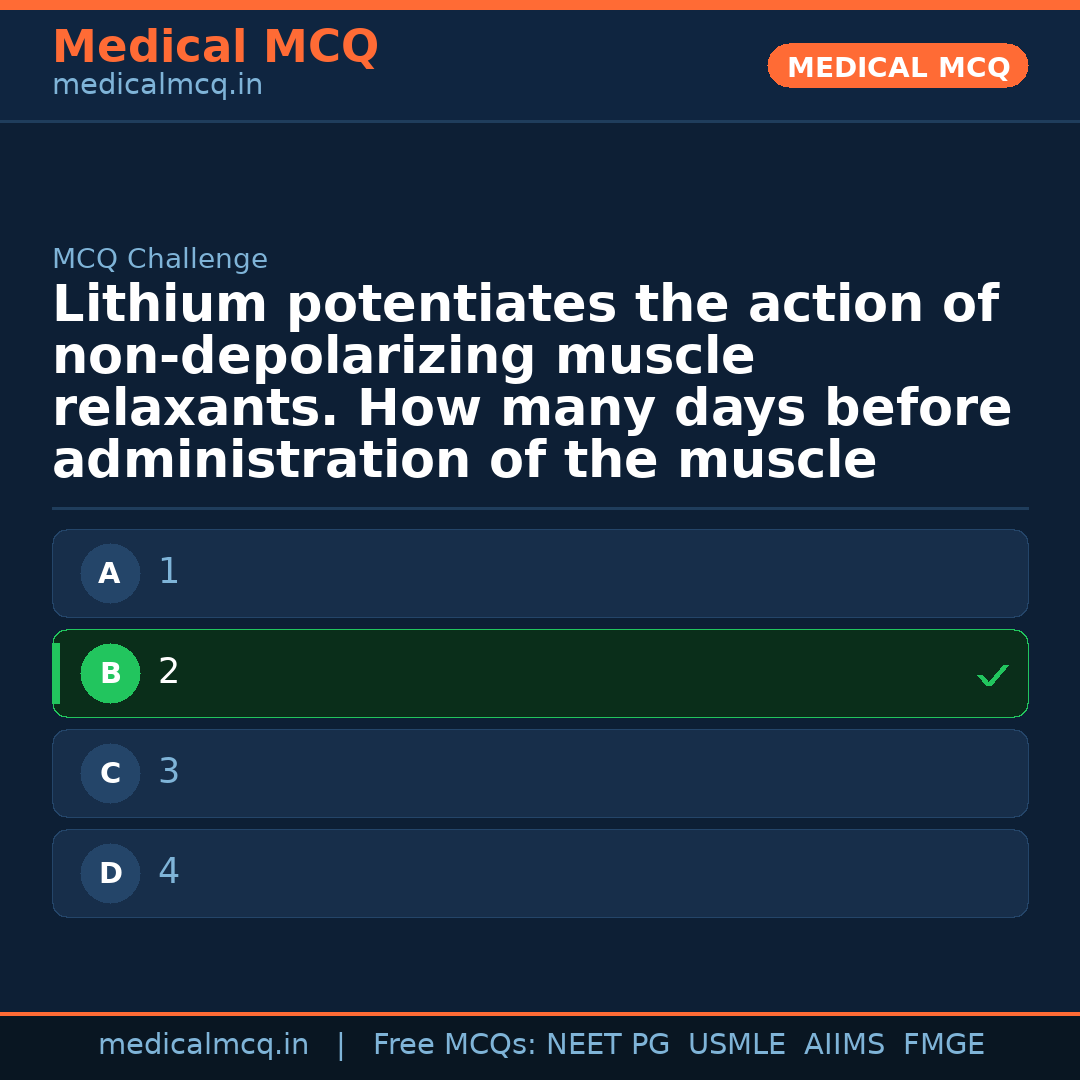 Medical MCQ
medicalmcq.in

MEDICAL MCQ

MCQ Challenge

Lithium potentiates the action of non-depolarizing muscle relaxants. How many days before administration of the muscle

A 1

B 2 ✓

C 3

D 4

medicalmcq.in | Free MCQs: NEET PG USMLE AIIMS FMGE