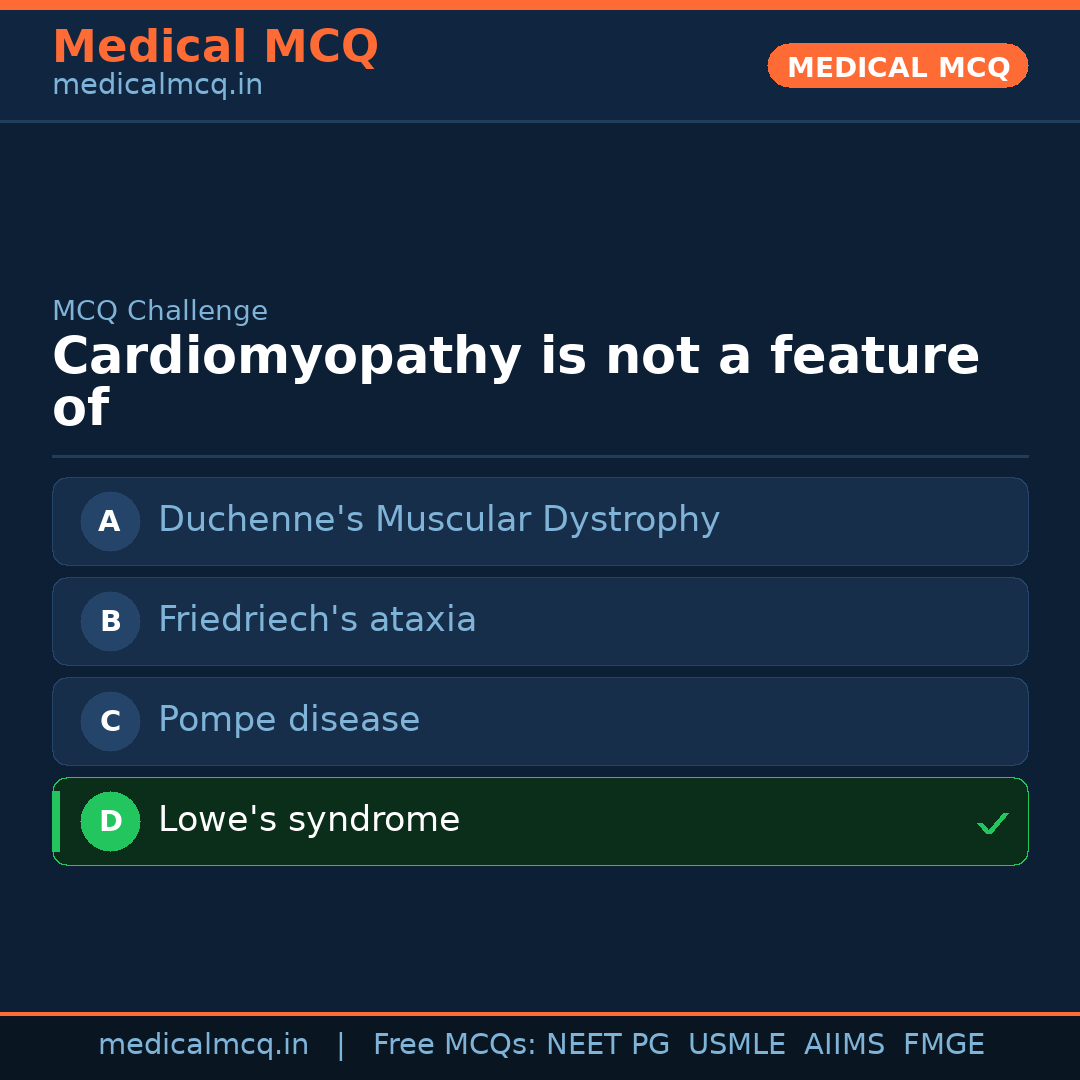 Medical MCQ
medicalmcq.in

MEDICAL MCQ

MCQ Challenge

Cardiomyopathy is not a feature of

A Duchenne's Muscular Dystrophy

B Friedriech's ataxia

C Pompe disease

D Lowe's syndrome ✓

medicalmcq.in | Free MCQs: NEET PG USMLE AIIMS FMGE