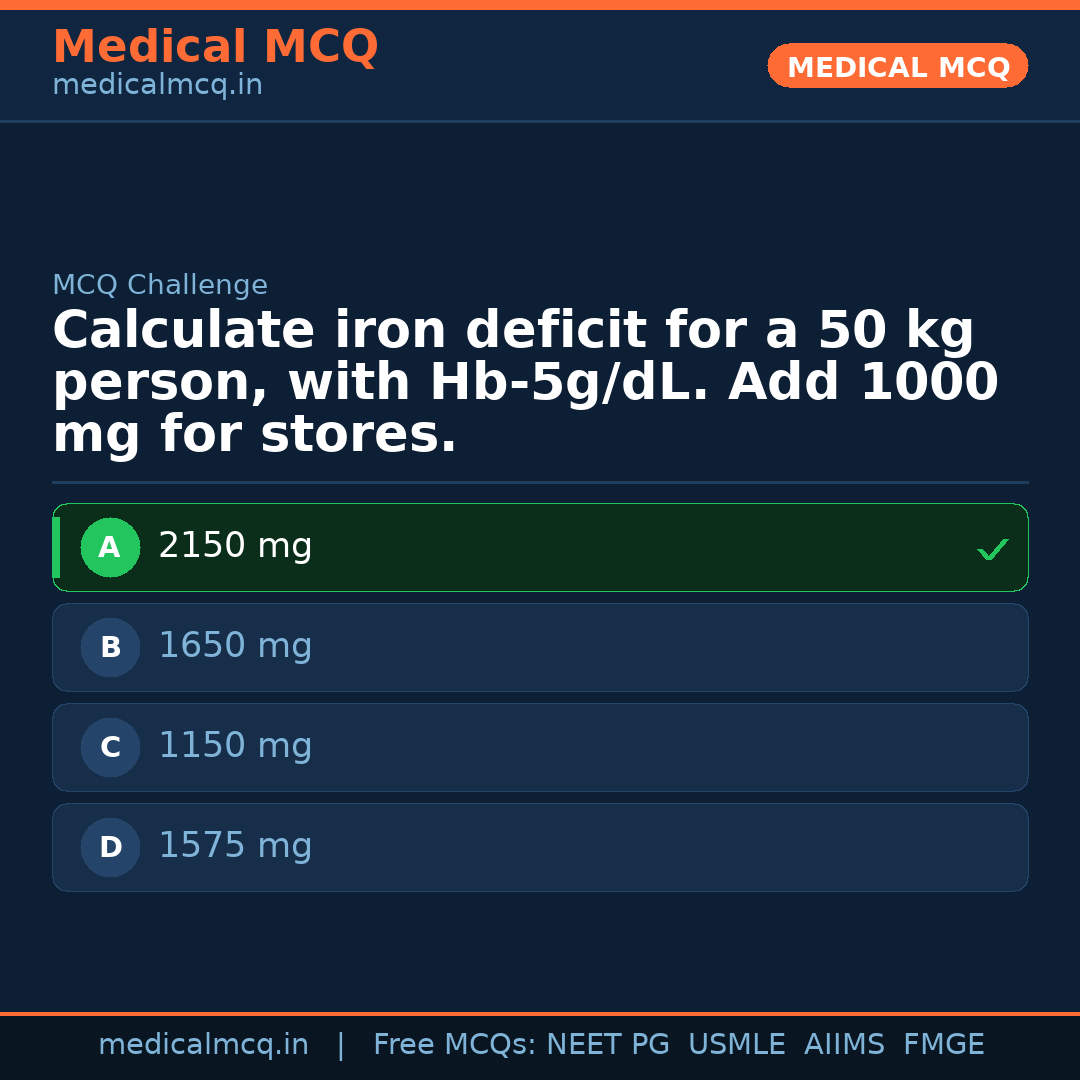 Medical MCQ
medicalmcq.in

MEDICAL MCQ

MCQ Challenge

Calculate iron deficit for a 50 kg person, with Hb-5g/dL. Add 1000 mg for stores.

A 2150 mg ✓

B 1650 mg

C 1150 mg

D 1575 mg

medicalmcq.in | Free MCQs: NEET PG USMLE AIIMS FMGE