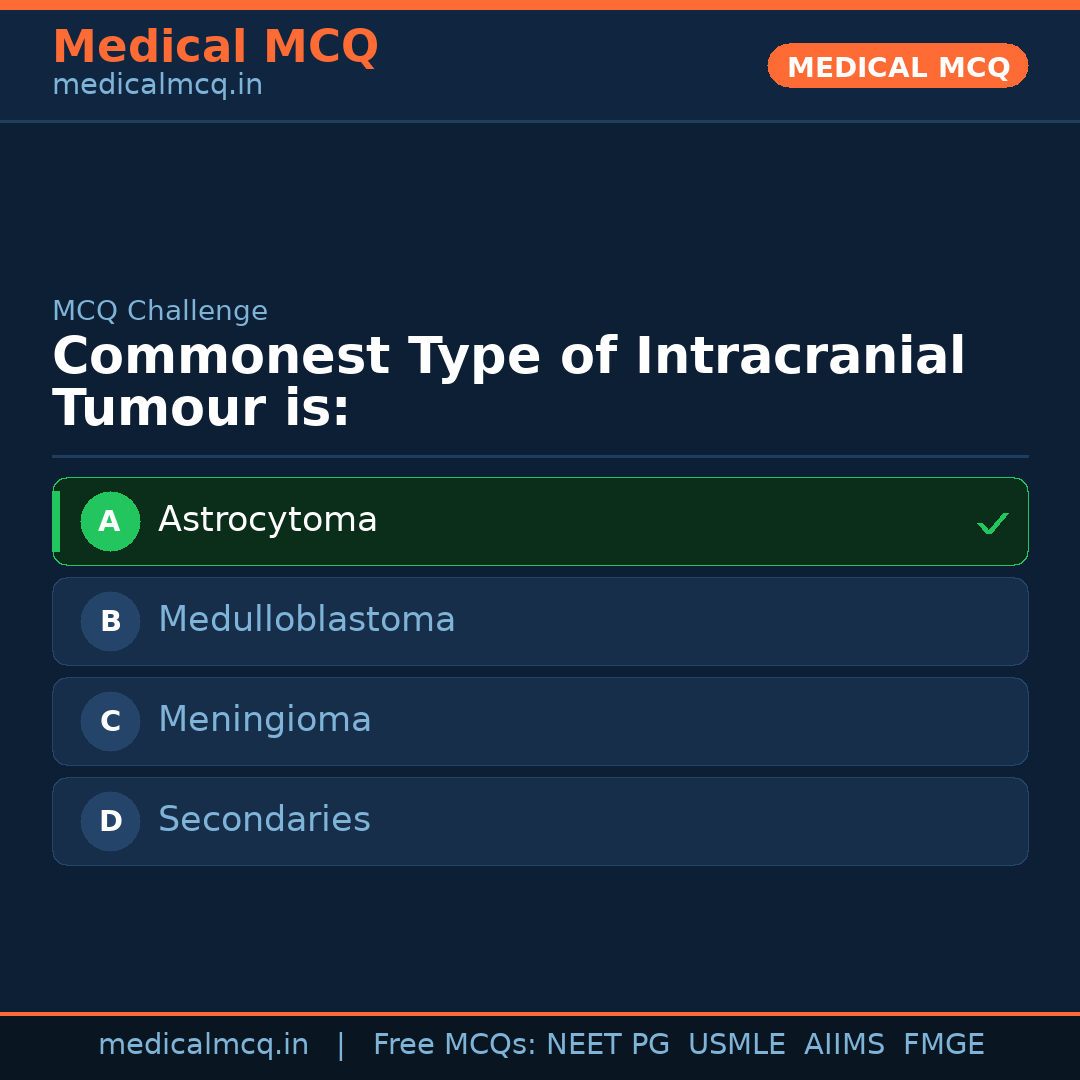 Medical MCQ
medicalmcq.in

MEDICAL MCQ

MCQ Challenge

Commonest Type of Intracranial Tumour is:

A Astrocytoma ✓

B Medulloblastoma

C Meningioma

D Secondaries

medicalmcq.in | Free MCQs: NEET PG USMLE AIIMS FMGE