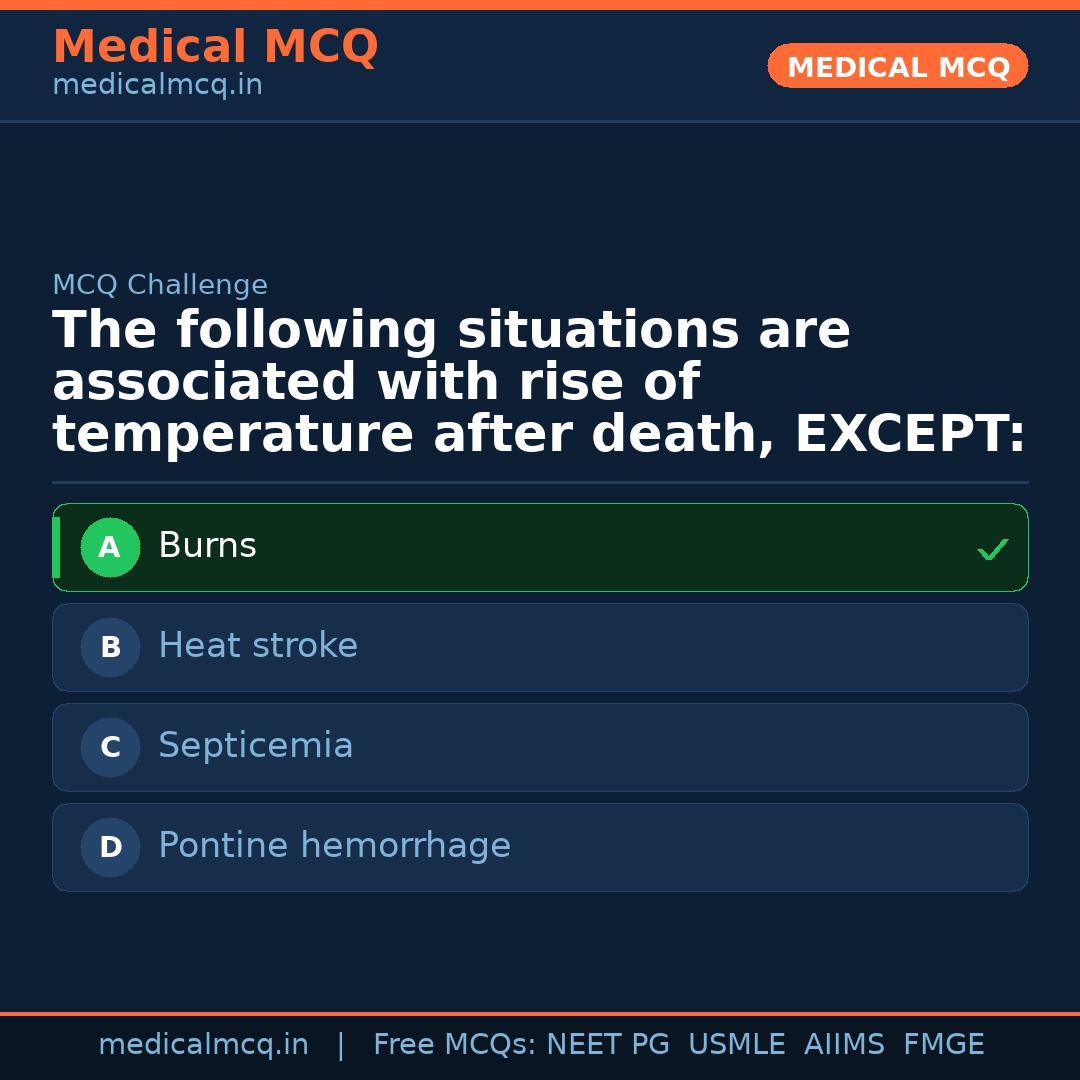 Medical MCQ
medicalmcq.in

MEDICAL MCQ

MCQ Challenge

The following situations are associated with rise of temperature after death, EXCEPT:

A Burns ✓

B Heat stroke

C Septicemia

D Pontine hemorrhage

medicalmcq.in | Free MCQs: NEET PG USMLE AIIMS FMGE