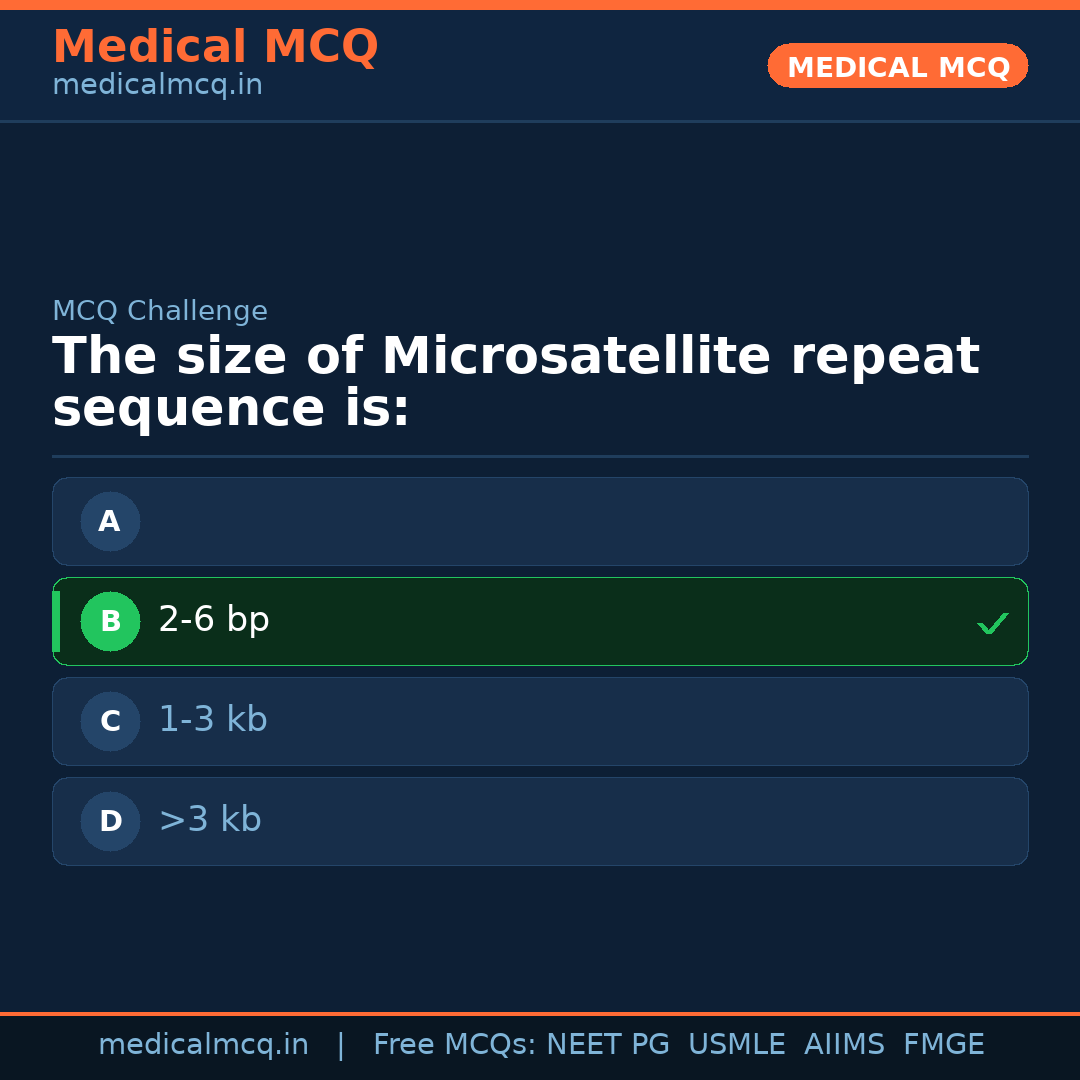 Medical MCQ
medicalmcq.in

MEDICAL MCQ

MCQ Challenge

The size of Microsatellite repeat sequence is:

A

B 2-6 bp ✓

C 1-3 kb

D >3 kb

medicalmcq.in | Free MCQs: NEET PG USMLE AIIMS FMGE