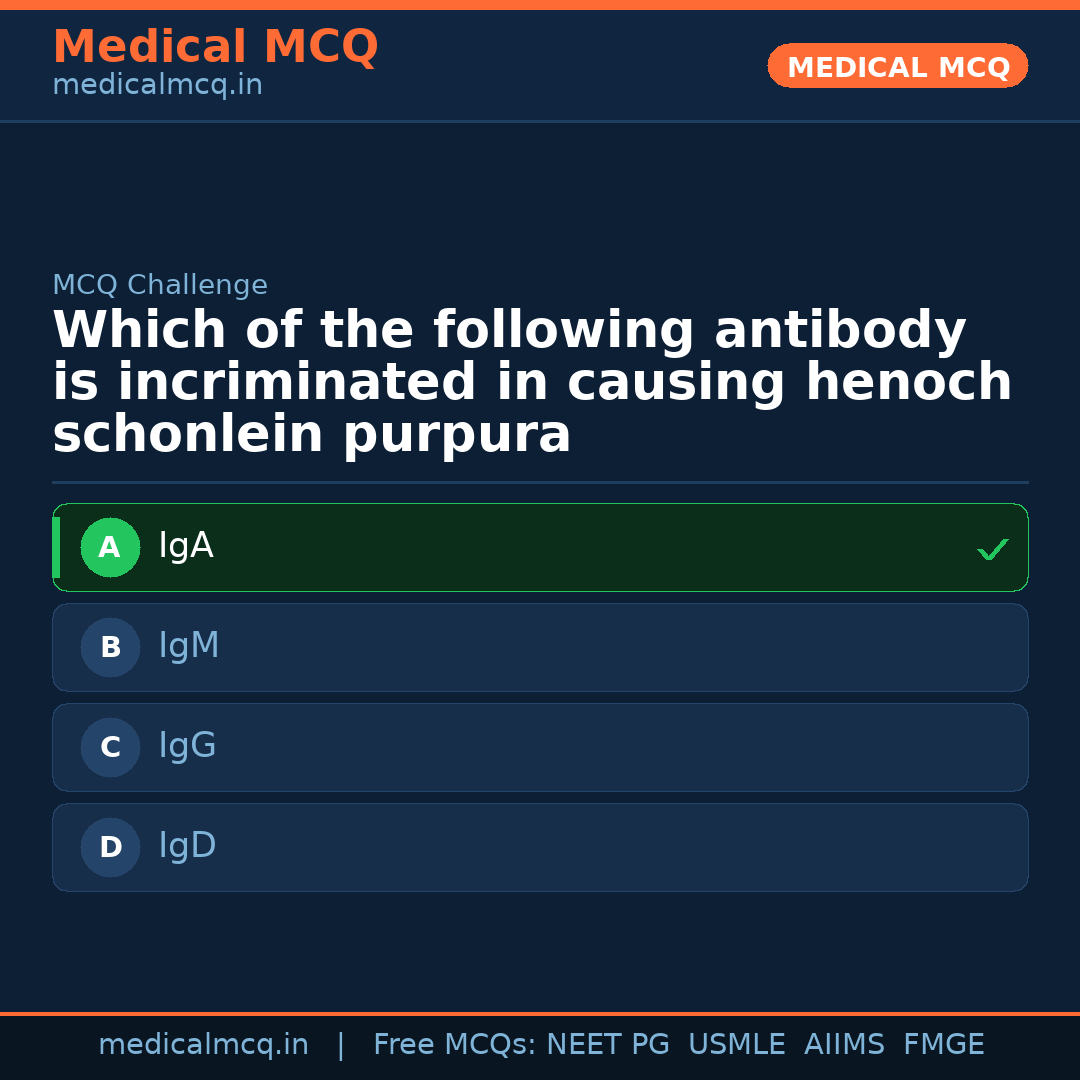 Medical MCQ
medicalmcq.in

MEDICAL MCQ

MCQ Challenge

Which of the following antibody is incriminated in causing henoch schonlein purpura

A IgA ✓

B IgM

C IgG

D IgD

medicalmcq.in | Free MCQs: NEET PG USMLE AIIMS FMGE