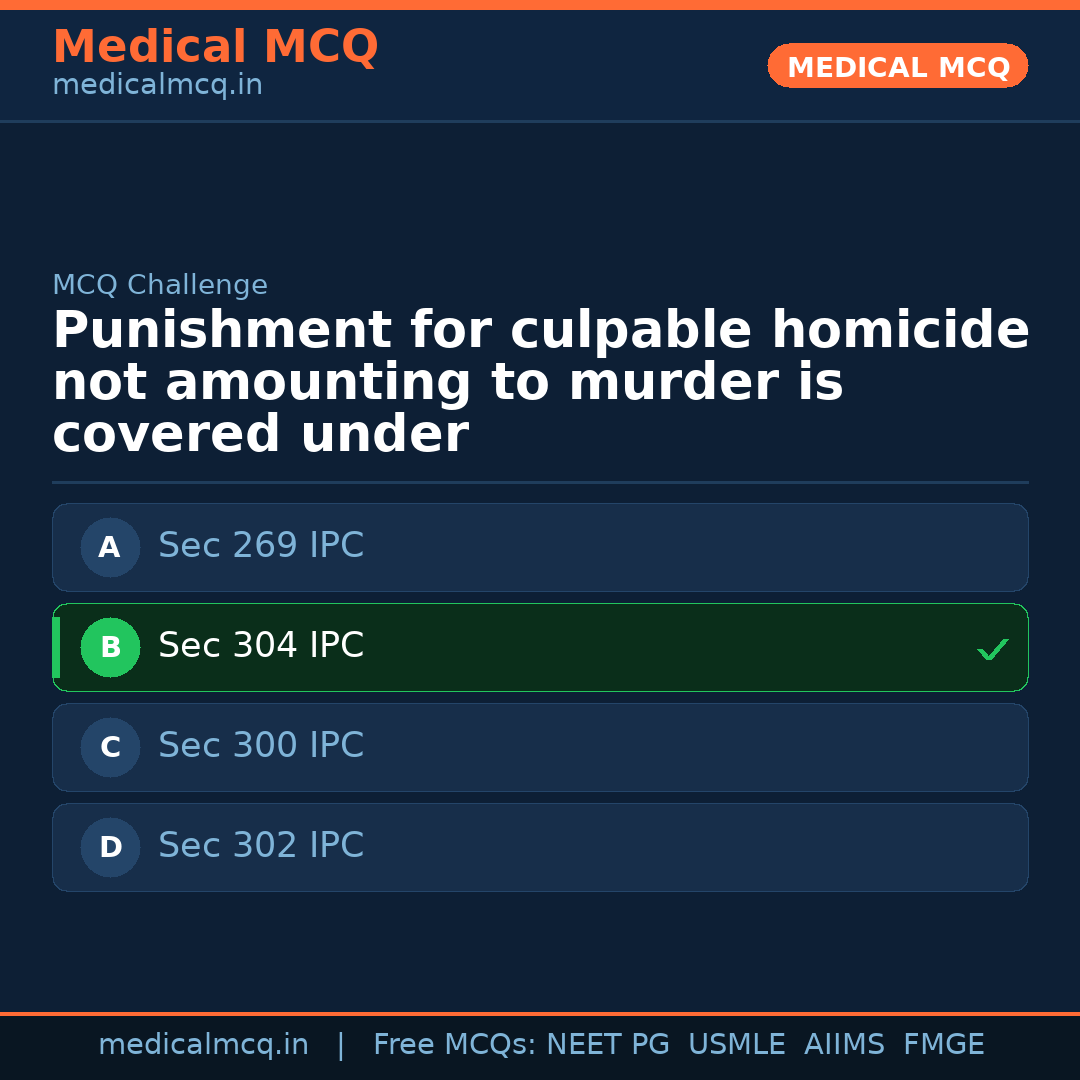 Medical MCQ
medicalmcq.in

MEDICAL MCQ

MCQ Challenge

Punishment for culpable homicide not amounting to murder is covered under

A Sec 269 IPC

B Sec 304 IPC ✓

C Sec 300 IPC

D Sec 302 IPC

medicalmcq.in | Free MCQs: NEET PG USMLE AIIMS FMGE