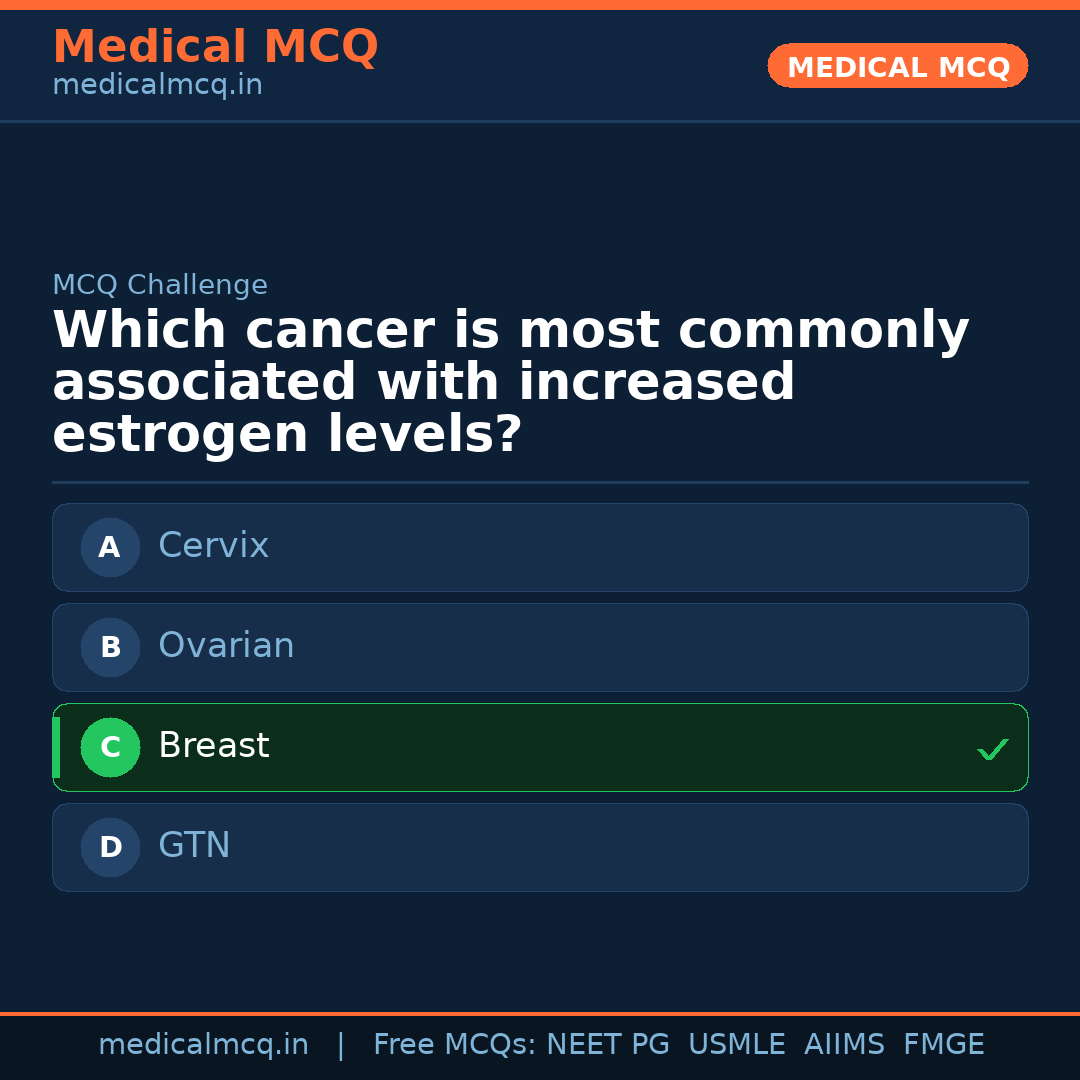 Medical MCQ
medicalmcq.in

MEDICAL MCQ

MCQ Challenge

Which cancer is most commonly associated with increased estrogen levels?

A Cervix

B Ovarian

C Breast ✓

D GTN

medicalmcq.in | Free MCQs: NEET PG USMLE AIIMS FMGE