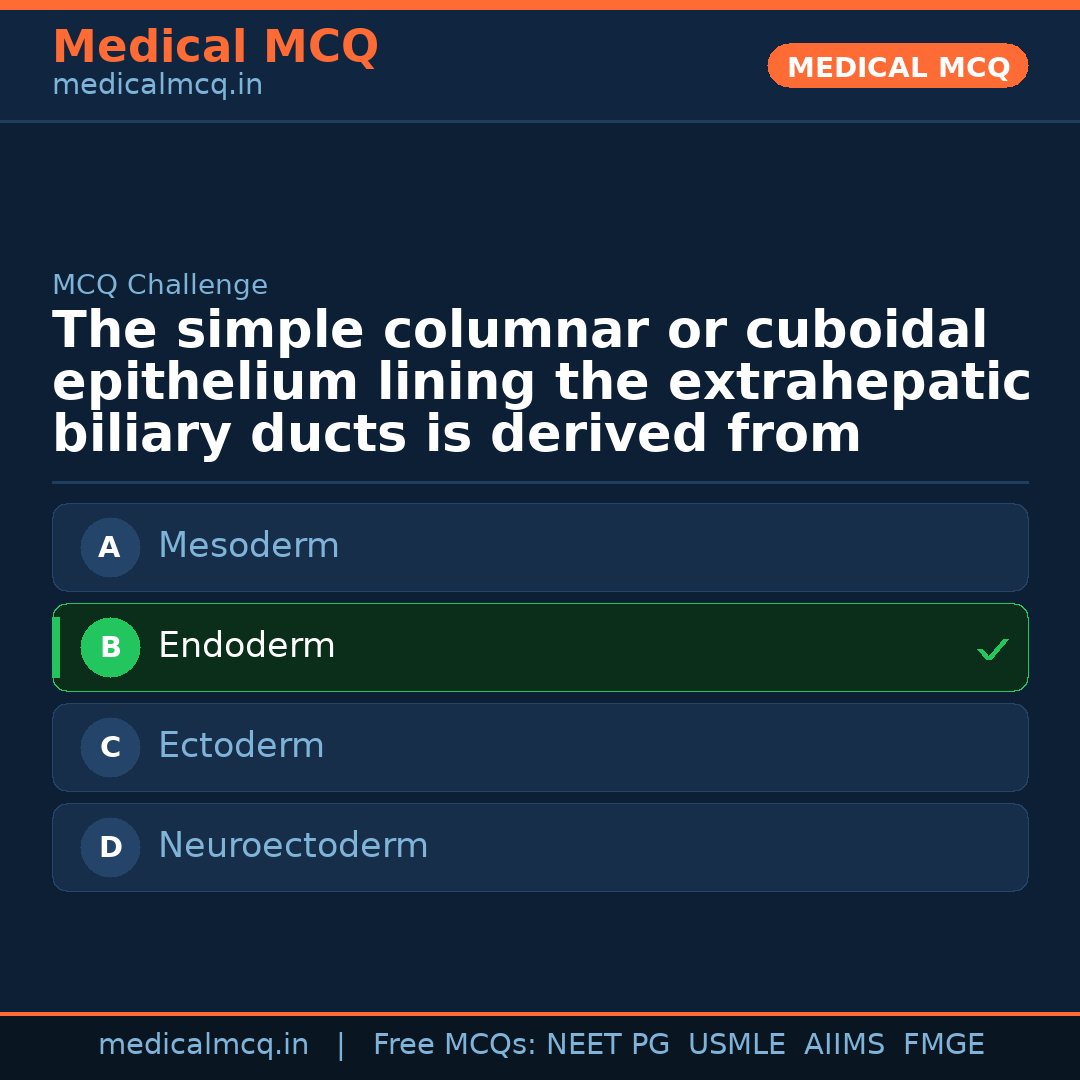 Medical MCQ
medicalmcq.in

MEDICAL MCQ

MCQ Challenge

The simple columnar or cuboidal epithelium lining the extrahepatic biliary ducts is derived from

A Mesoderm

B Endoderm ✓

C Ectoderm

D Neuroectoderm

medicalmcq.in | Free MCQs: NEET PG USMLE AIIMS FMGE