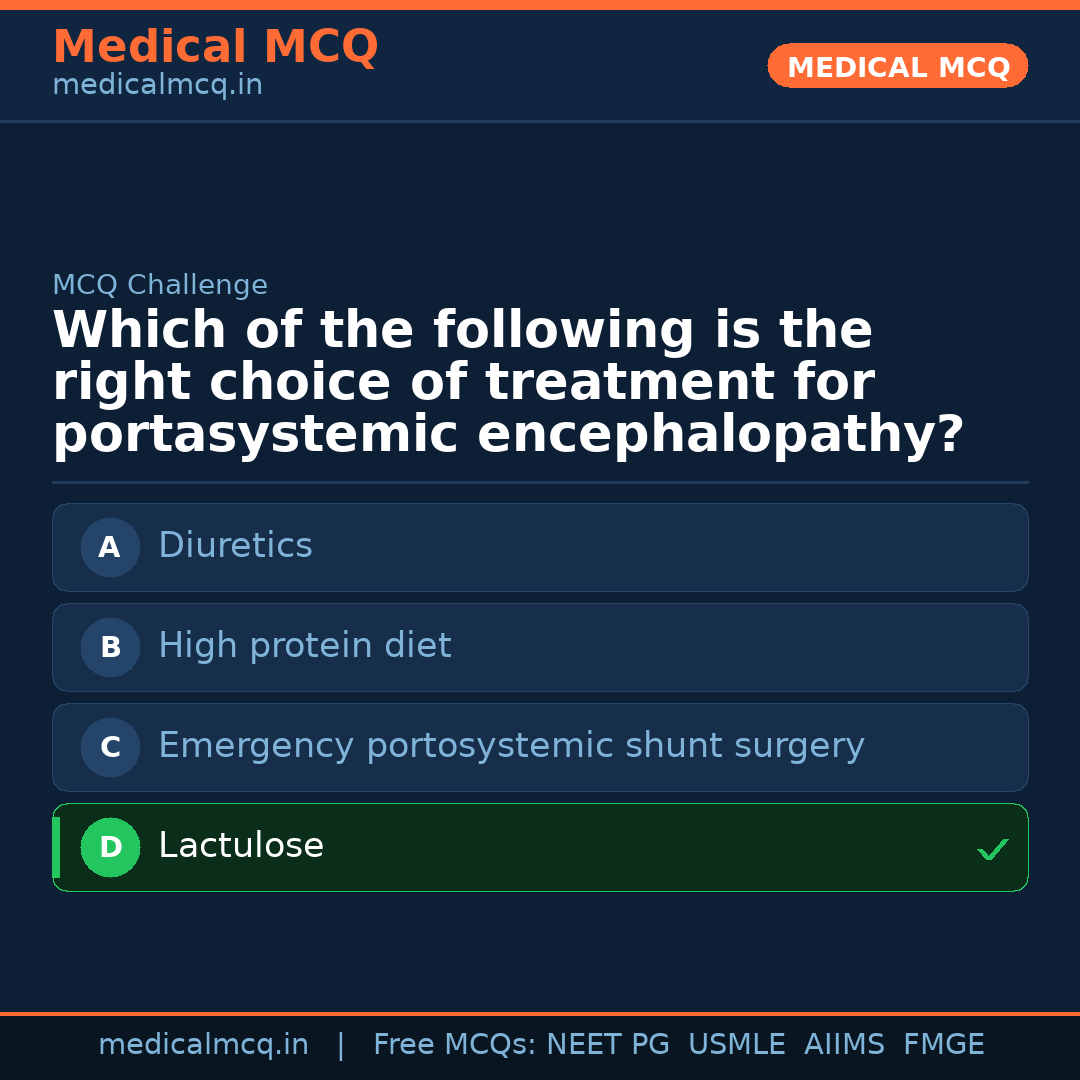 Medical MCQ
medicalmcq.in

MEDICAL MCQ

MCQ Challenge

Which of the following is the right choice of treatment for portasystemic encephalopathy?

A Diuretics

B High protein diet

C Emergency portosystemic shunt surgery

D Lactulose ✓

medicalmcq.in | Free MCQs: NEET PG USMLE AIIMS FMGE