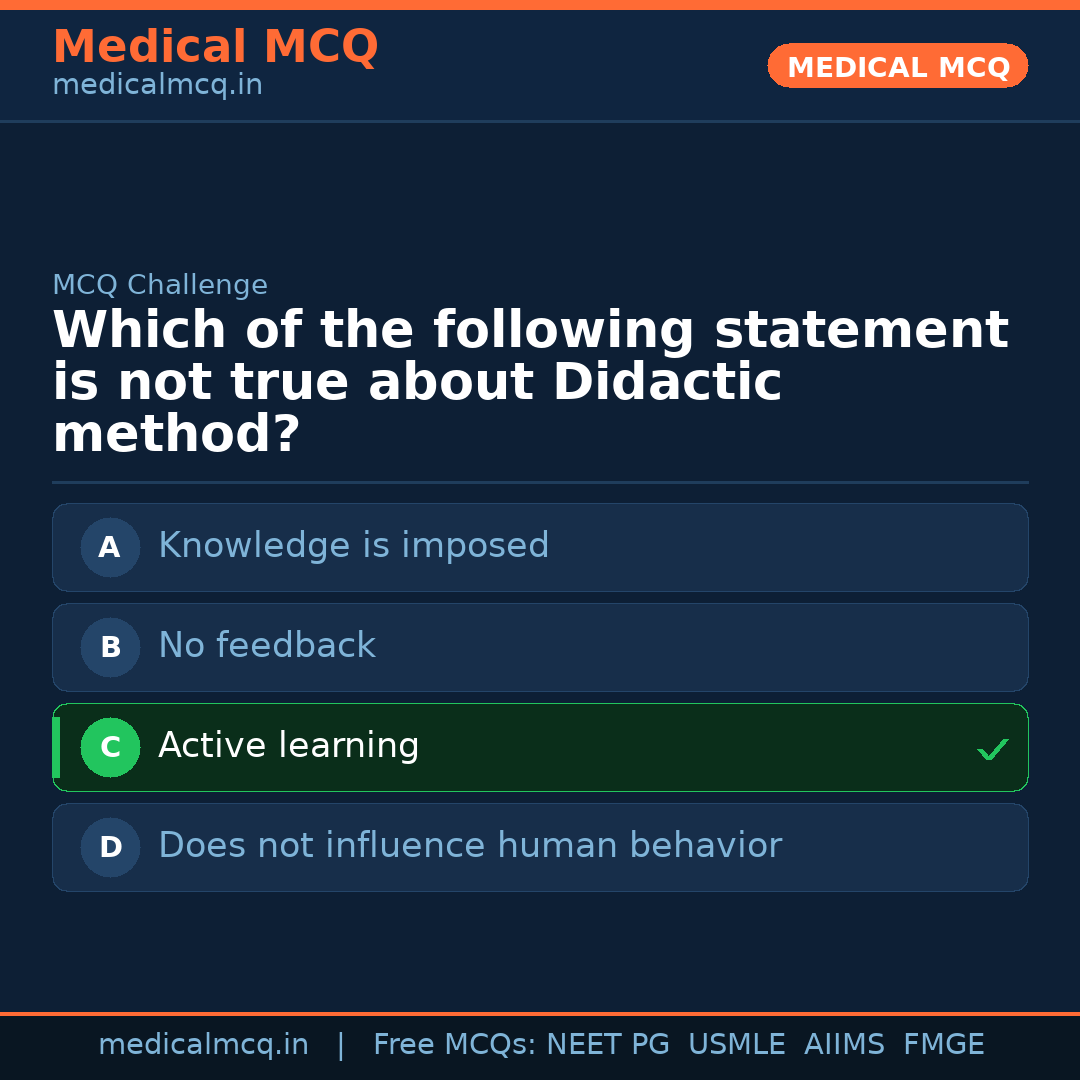 Medical MCQ
medicalmcq.in

MEDICAL MCQ

MCQ Challenge

Which of the following statement is not true about Didactic method?

A Knowledge is imposed

B No feedback

C Active learning ✓

D Does not influence human behavior

medicalmcq.in | Free MCQs: NEET PG USMLE AIIMS FMGE