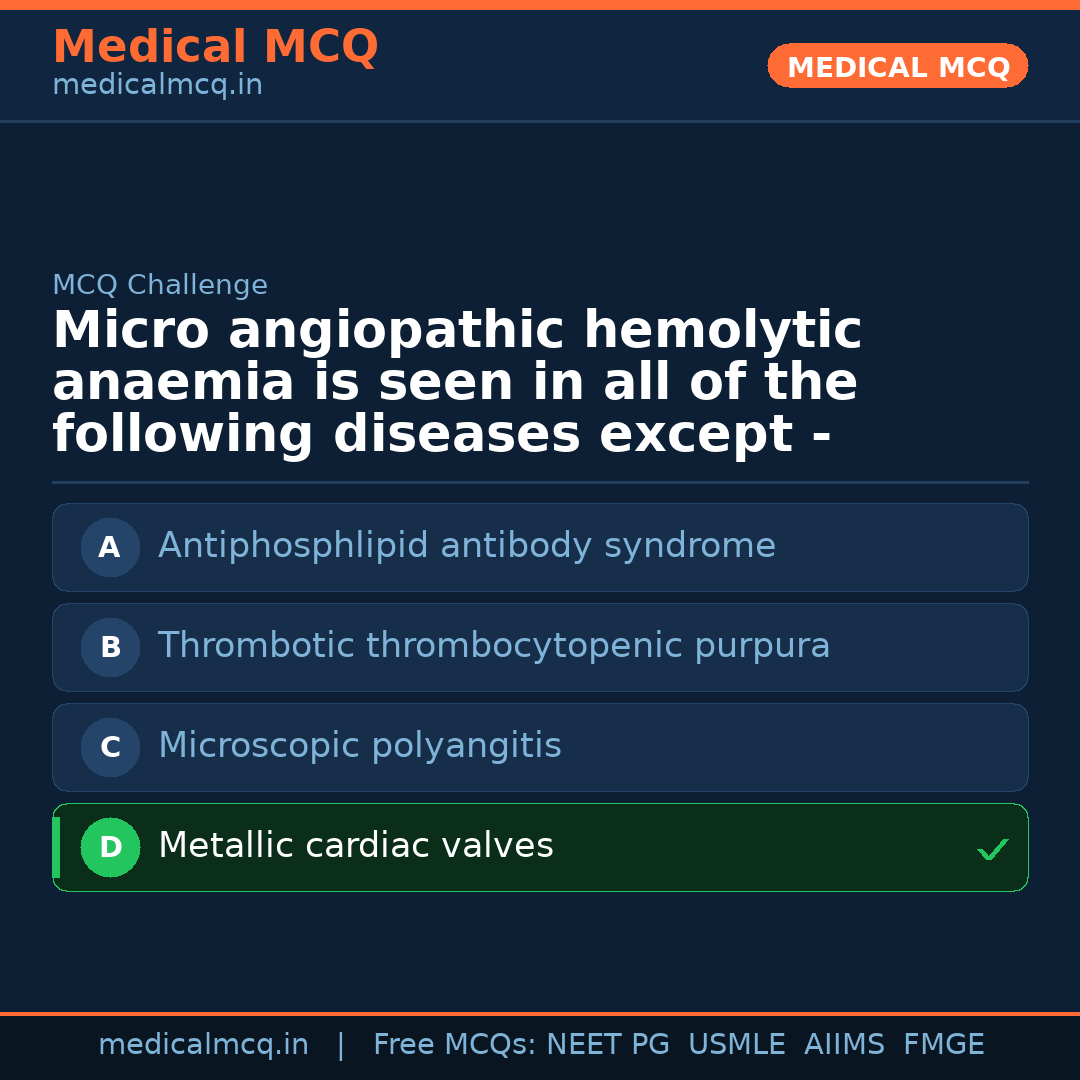 Medical MCQ
medicalmcq.in

MEDICAL MCQ

MCQ Challenge

Micro angiopathic hemolytic anaemia is seen in all of the following diseases except -

A Antiphosphlipid antibody syndrome

B Thrombotic thrombocytopenic purpura

C Microscopic polyangitis

D Metallic cardiac valves ✓

medicalmcq.in | Free MCQs: NEET PG USMLE AIIMS FMGE