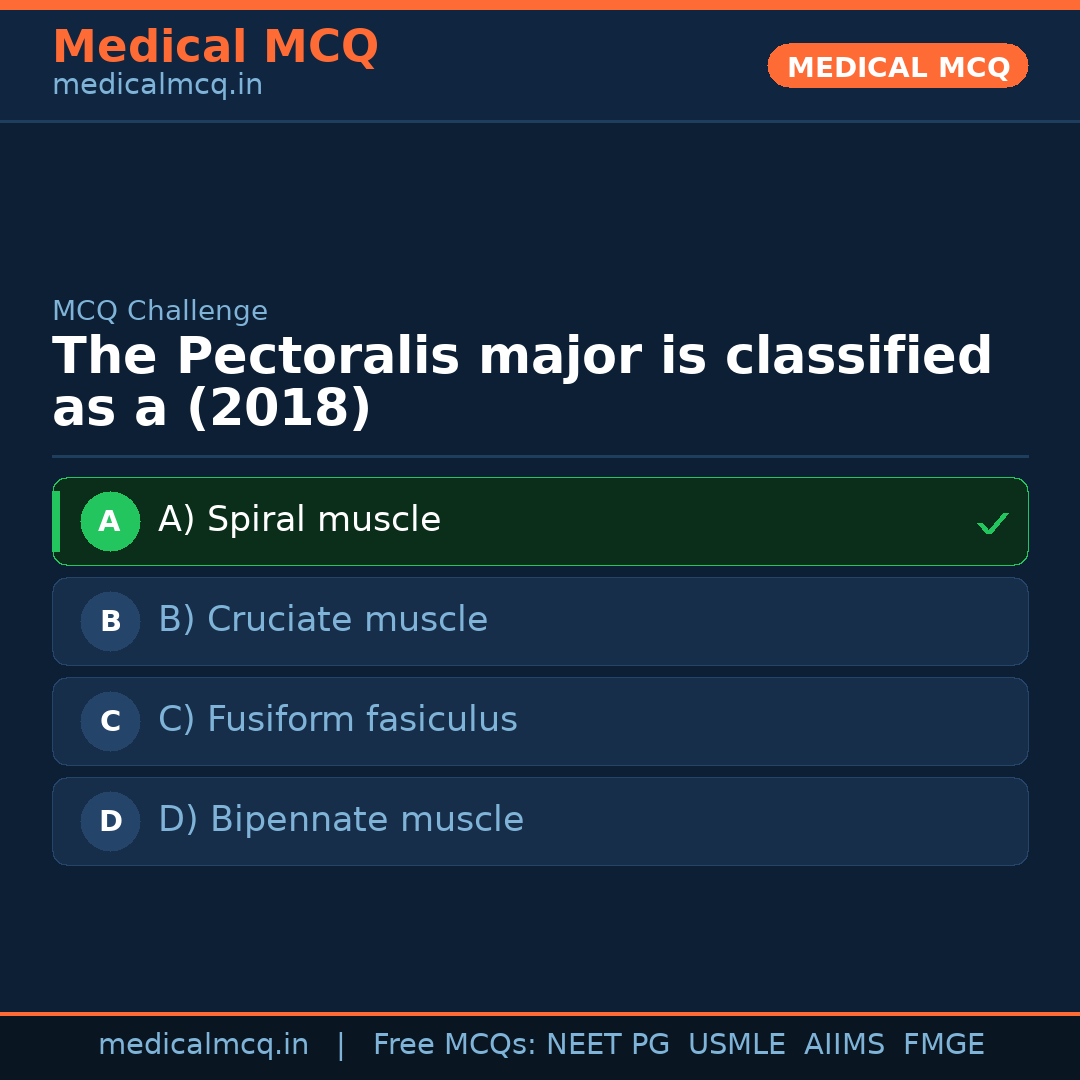 Medical MCQ
medicalmcq.in

MEDICAL MCQ

MCQ Challenge

The Pectoralis major is classified as a (2018)

A A) Spiral muscle ✓

B B) Cruciate muscle

C C) Fusiform fasiculus

D D) Bipennate muscle

medicalmcq.in | Free MCQs: NEET PG USMLE AIIMS FMGE