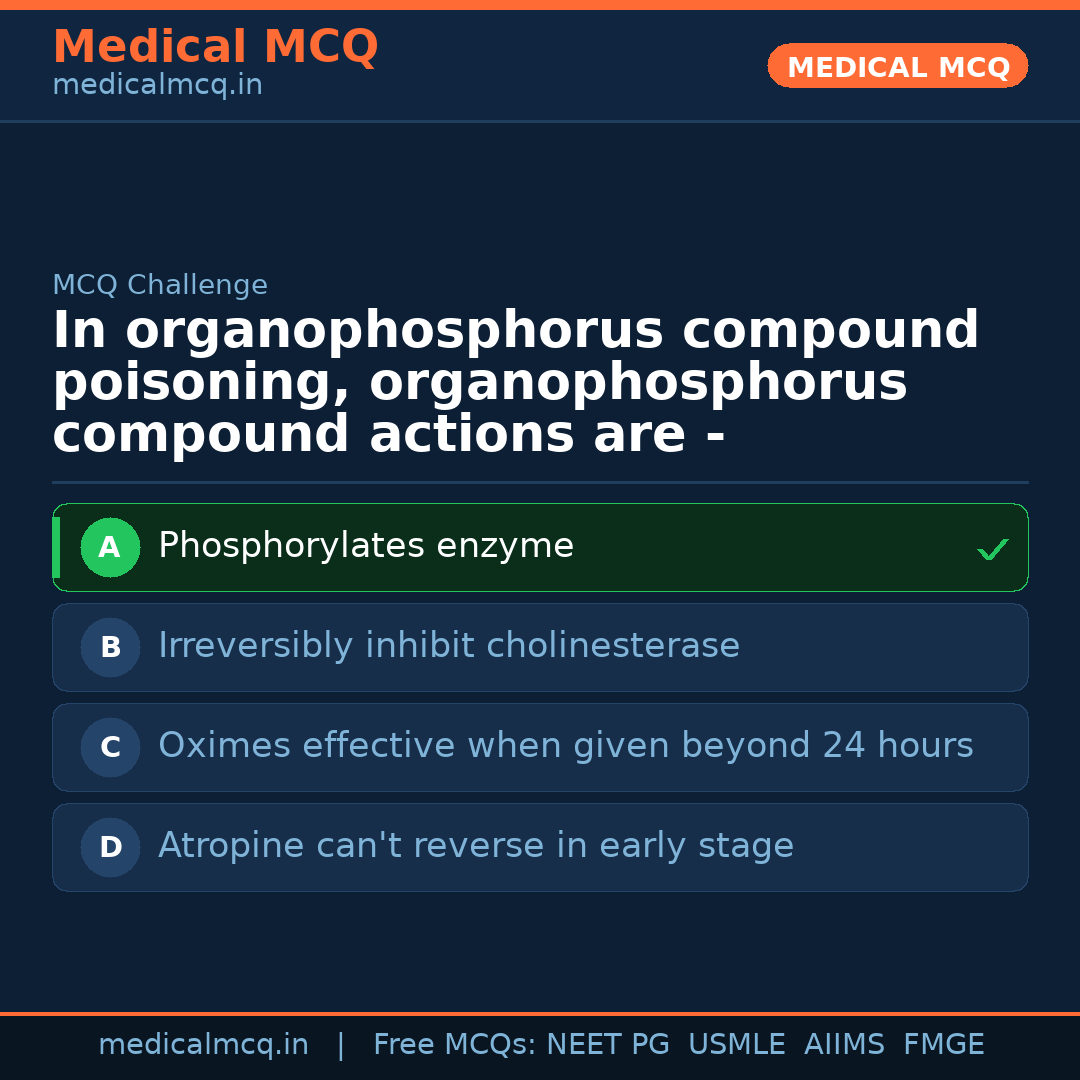 Medical MCQ
medicalmcq.in

MEDICAL MCQ

MCQ Challenge

In organophosphorus compound poisoning, organophosphorus compound actions are -

A Phosphorylates enzyme ✓

B Irreversibly inhibit cholinesterase

C Oximes effective when given beyond 24 hours

D Atropine can't reverse in early stage

medicalmcq.in | Free MCQs: NEET PG USMLE AIIMS FMGE