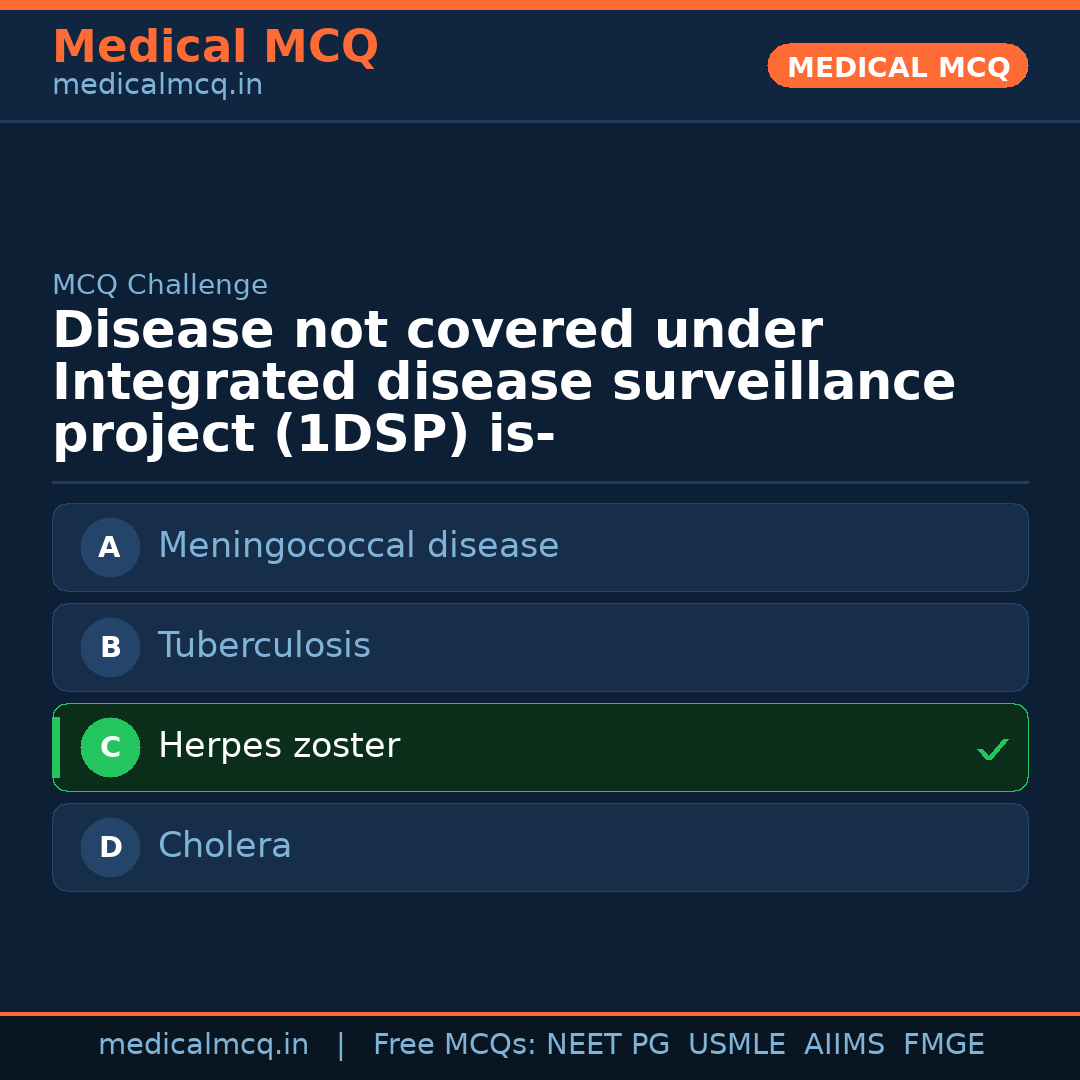 Medical MCQ
medicalmcq.in

MEDICAL MCQ

MCQ Challenge

Disease not covered under Integrated disease surveillance project (1DSP) is-

A Meningococcal disease

B Tuberculosis

C Herpes zoster ✓

D Cholera

medicalmcq.in | Free MCQs: NEET PG USMLE AIIMS FMGE