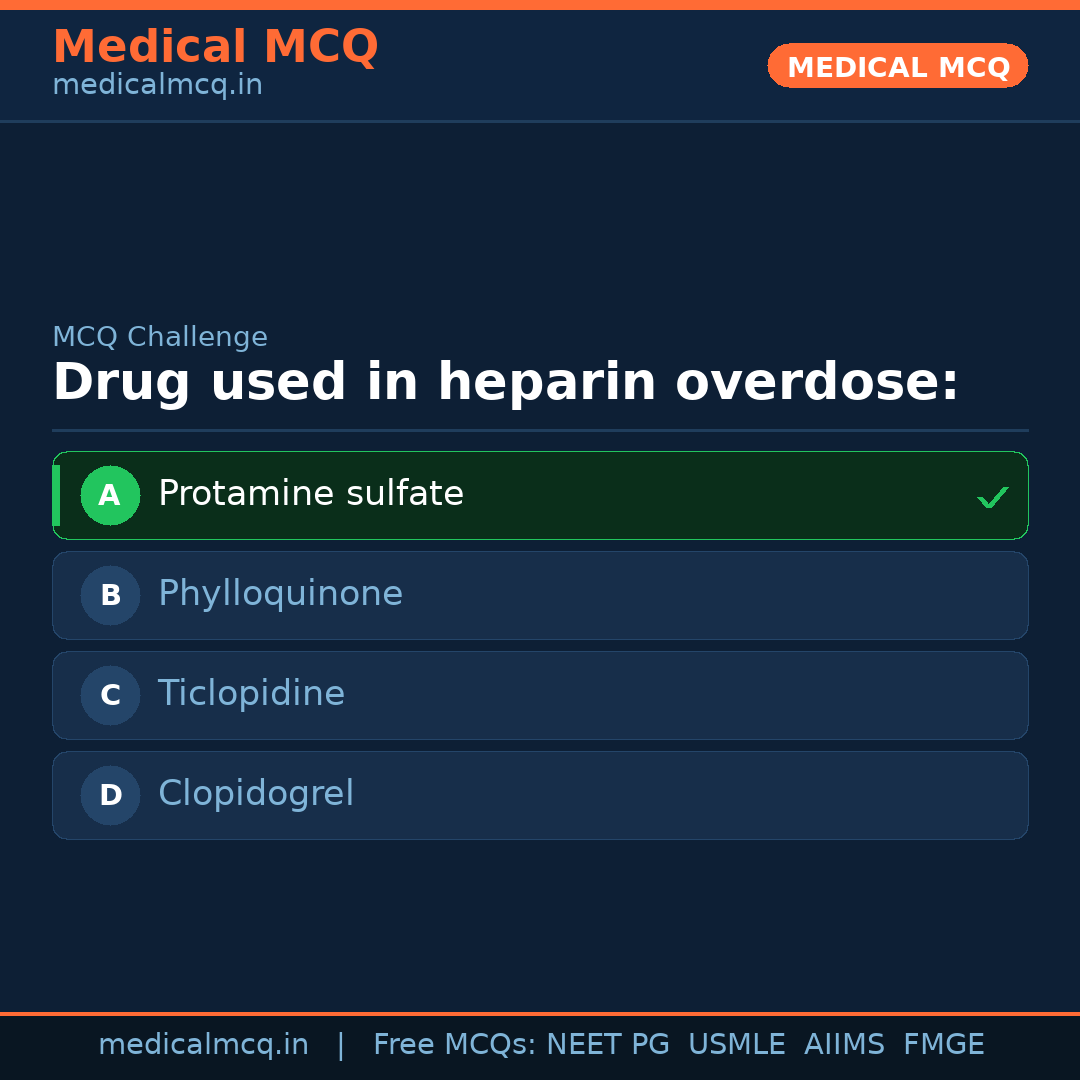 Medical MCQ
medicalmcq.in

MEDICAL MCQ

MCQ Challenge

Drug used in heparin overdose:

A Protamine sulfate ✓

B Phylloquinone

C Ticlopidine

D Clopidogrel

medicalmcq.in | Free MCQs: NEET PG USMLE AIIMS FMGE