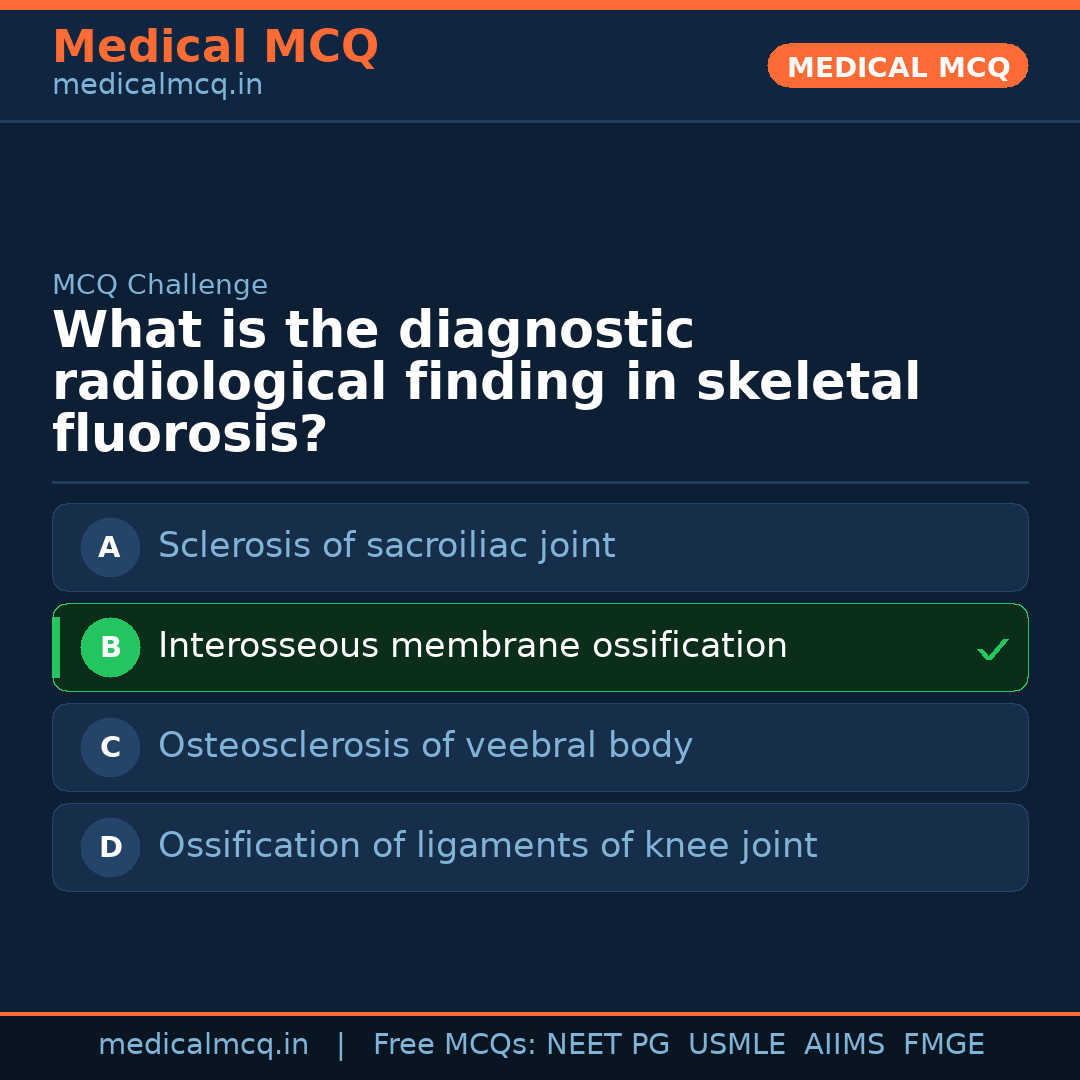 Medical MCQ
medicalmcq.in

MEDICAL MCQ

MCQ Challenge

What is the diagnostic radiological finding in skeletal fluorosis?

A Sclerosis of sacroiliac joint

B Interosseous membrane ossification ✓

C Osteosclerosis of veebral body

D Ossification of ligaments of knee joint

medicalmcq.in | Free MCQs: NEET PG USMLE AIIMS FMGE