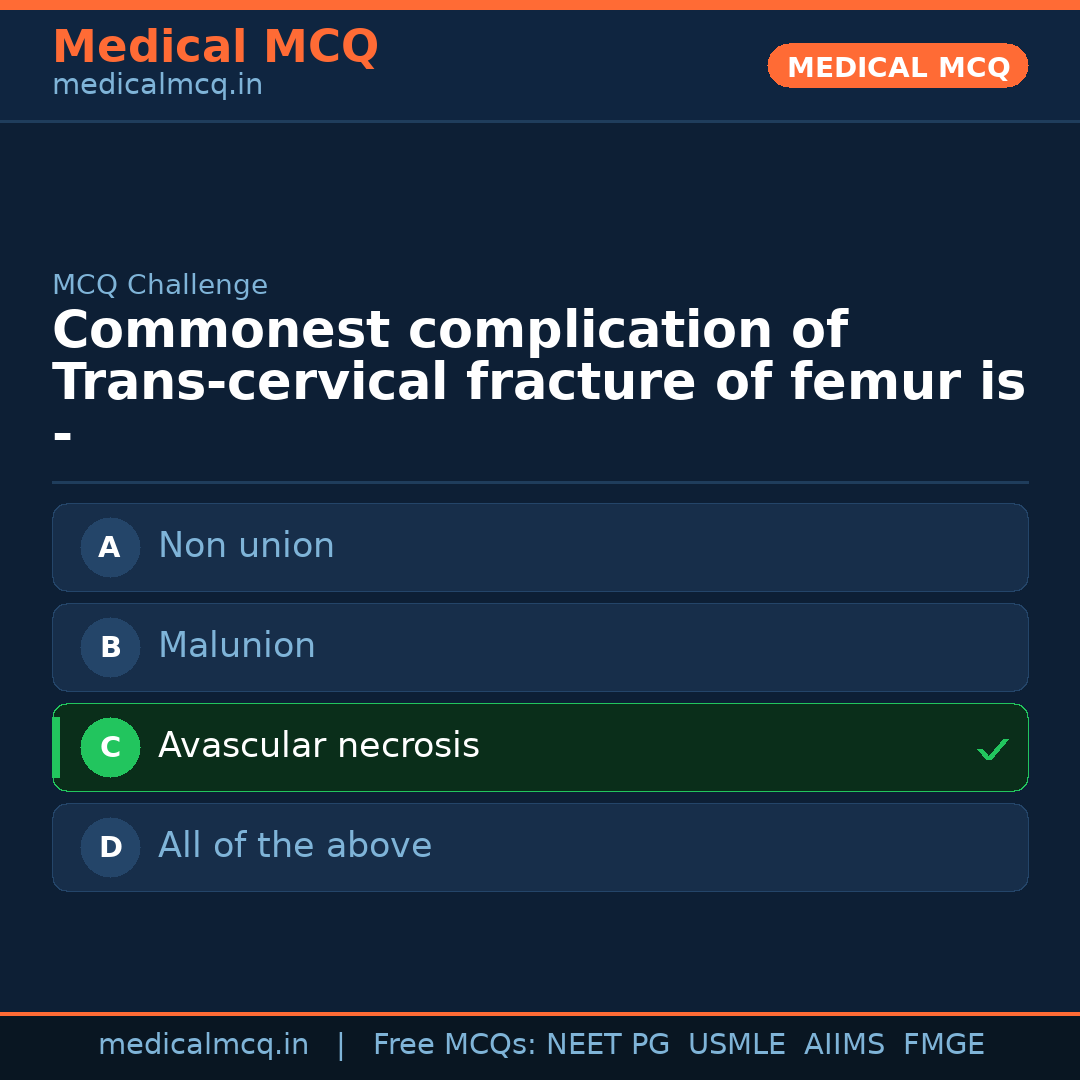 Medical MCQ
medicalmcq.in

MEDICAL MCQ

MCQ Challenge

Commonest complication of Trans-cervical fracture of femur is -

A Non union

B Malunion

C Avascular necrosis ✓

D All of the above

medicalmcq.in | Free MCQs: NEET PG USMLE AIIMS FMGE