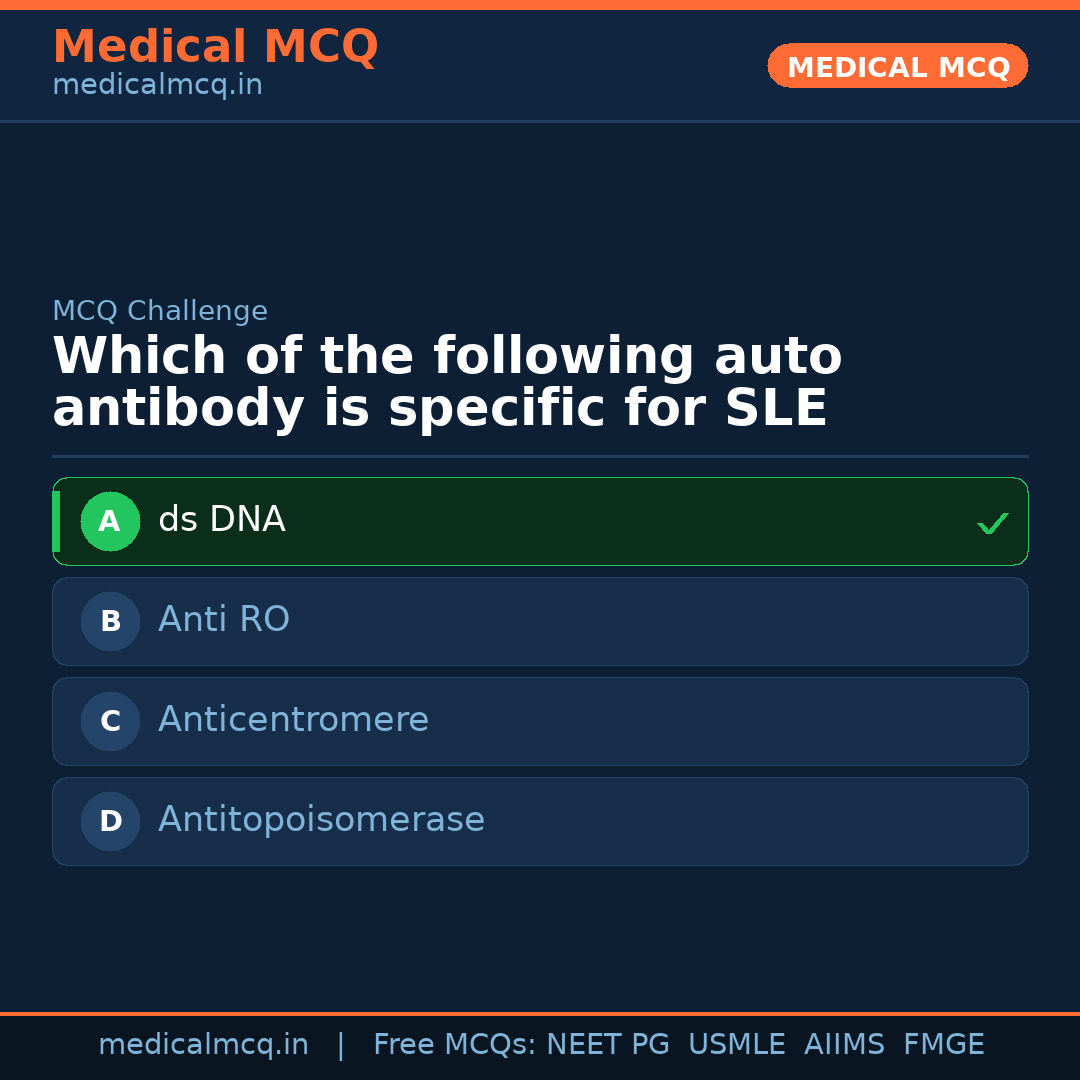 Medical MCQ
medicalmcq.in

MEDICAL MCQ

MCQ Challenge

Which of the following auto antibody is specific for SLE

A ds DNA ✓

B Anti RO

C Anticentromere

D Antitopoisomerase

medicalmcq.in | Free MCQs: NEET PG USMLE AIIMS FMGE