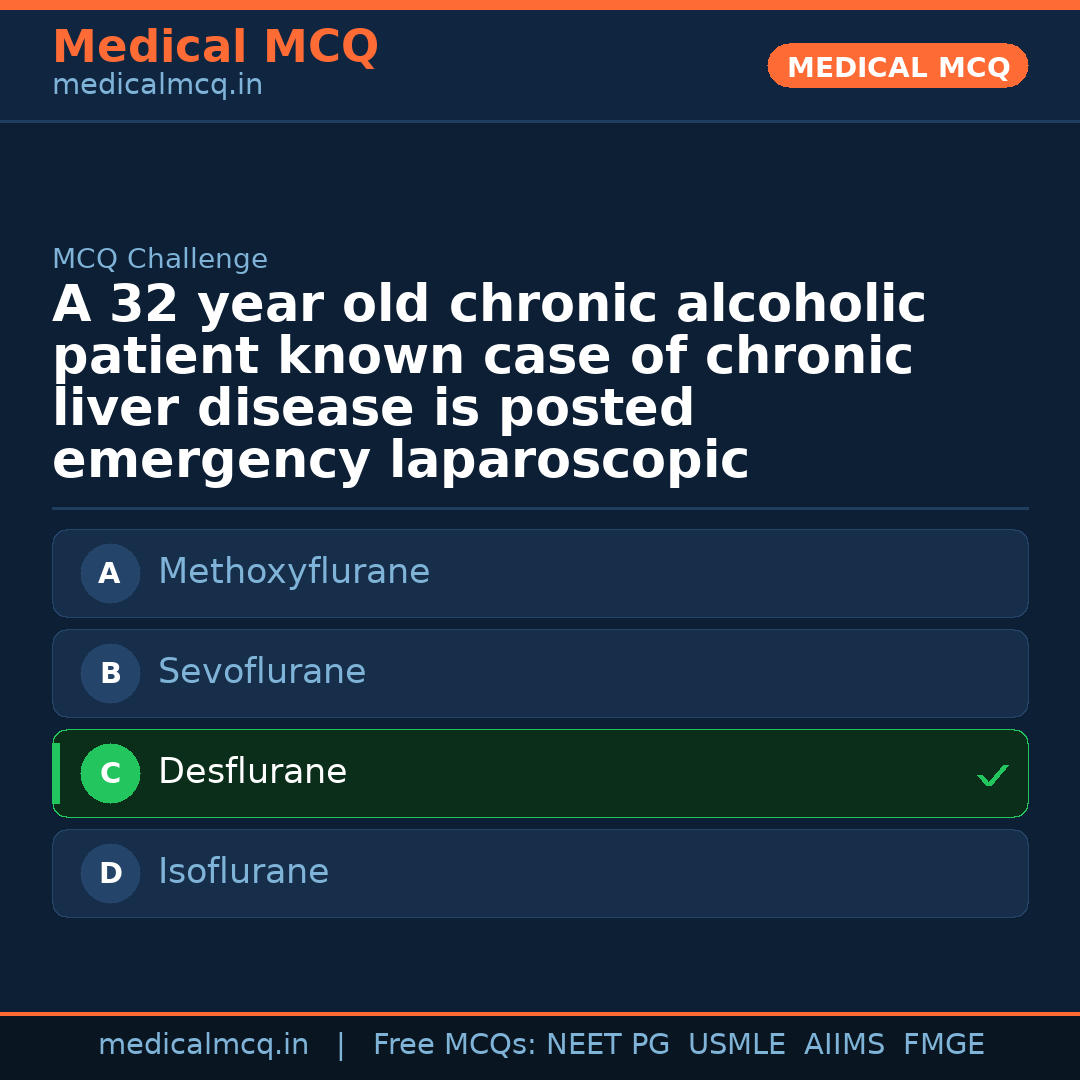 Medical MCQ
medicalmcq.in

MEDICAL MCQ

MCQ Challenge

A 32 year old chronic alcoholic patient known case of chronic liver disease is posted emergency laparoscopic

A Methoxyflurane

B Sevoflurane

C Desflurane ✓

D Isoflurane

medicalmcq.in | Free MCQs: NEET PG USMLE AIIMS FMGE