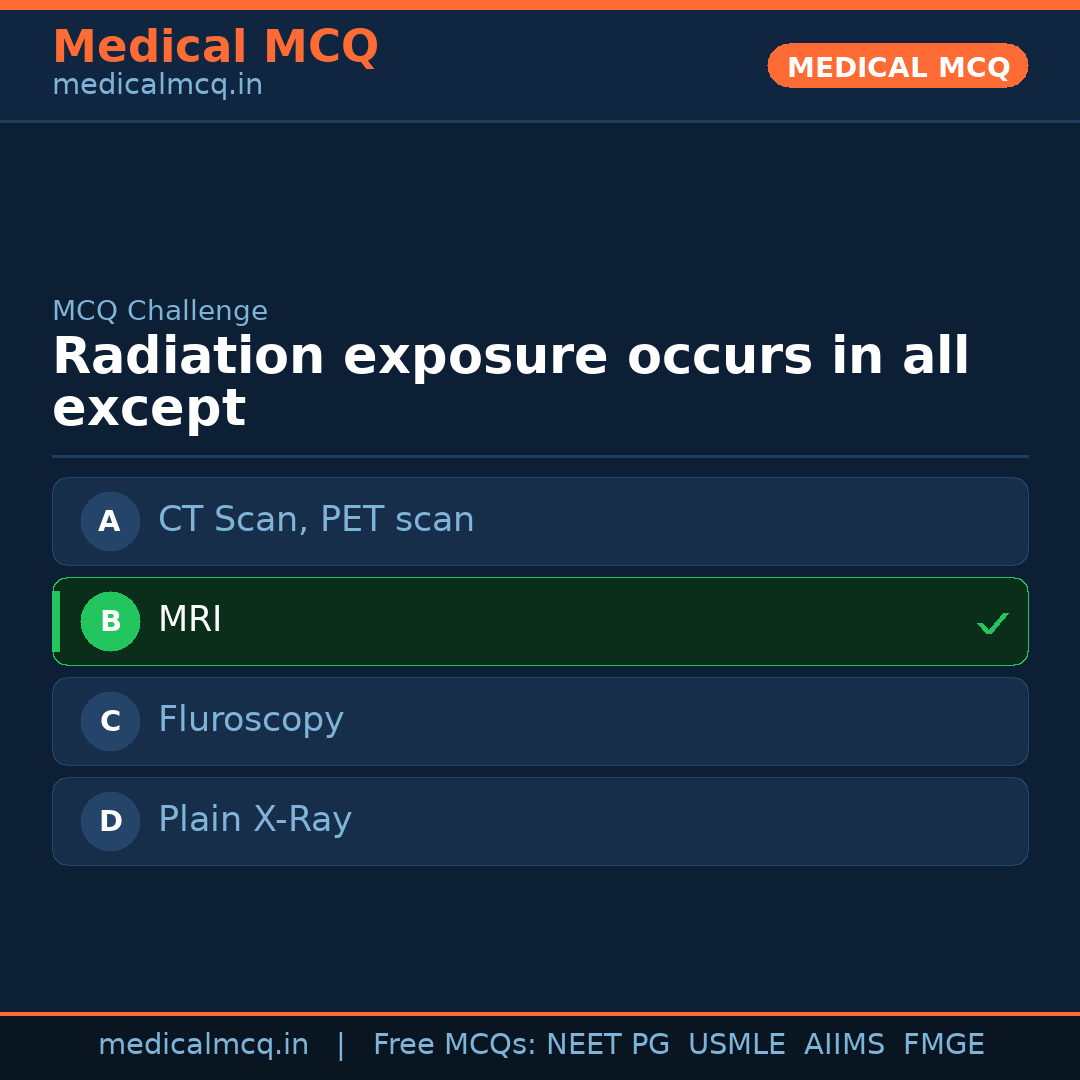 Medical MCQ
medicalmcq.in

MEDICAL MCQ

MCQ Challenge

Radiation exposure occurs in all except

A CT Scan, PET scan

B MRI ✓

C Fluroscopy

D Plain X-Ray

medicalmcq.in | Free MCQs: NEET PG USMLE AIIMS FMGE