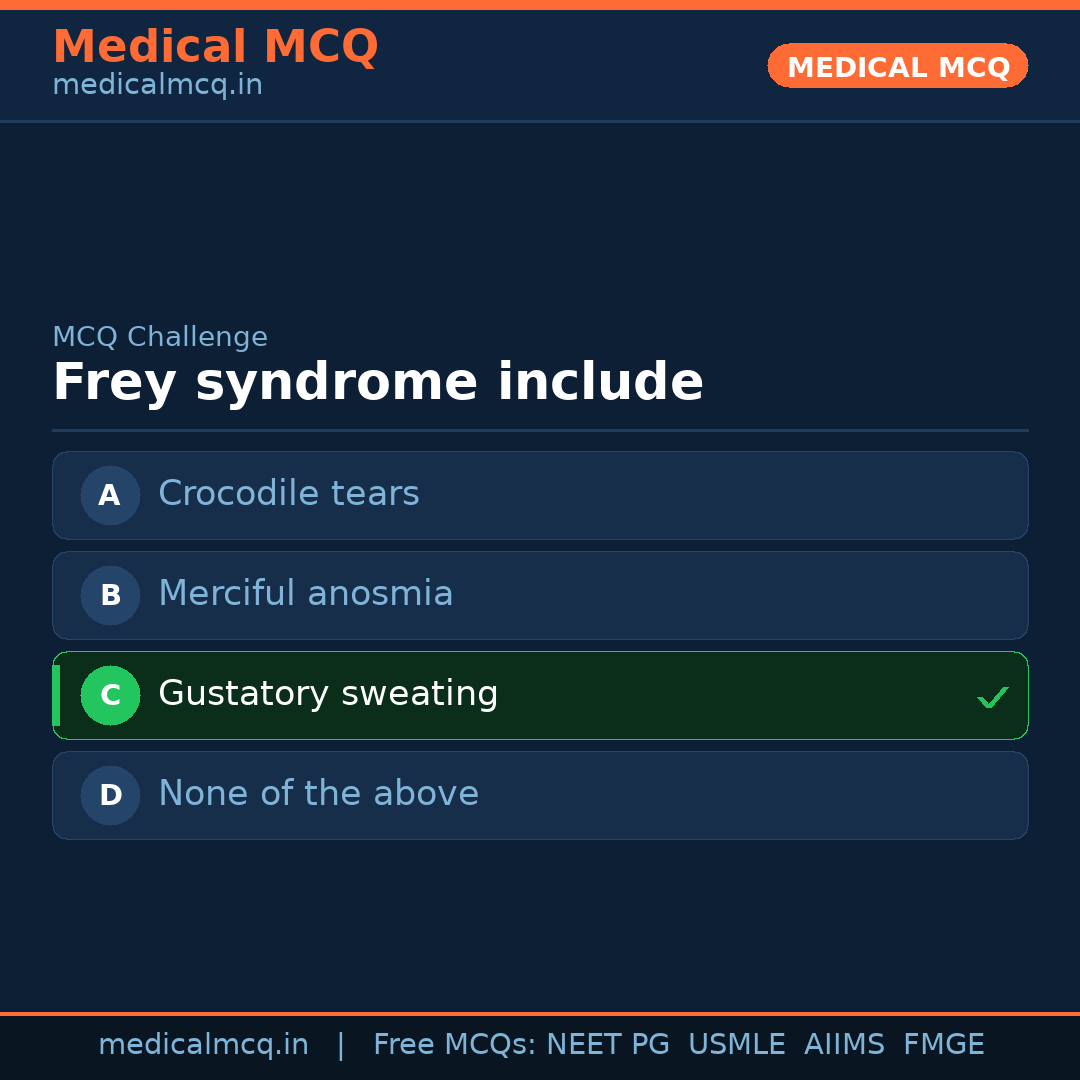 Medical MCQ
medicalmcq.in

MEDICAL MCQ

MCQ Challenge

Frey syndrome include

A Crocodile tears

B Merciful anosmia

C Gustatory sweating ✓

D None of the above

medicalmcq.in | Free MCQs: NEET PG USMLE AIIMS FMGE