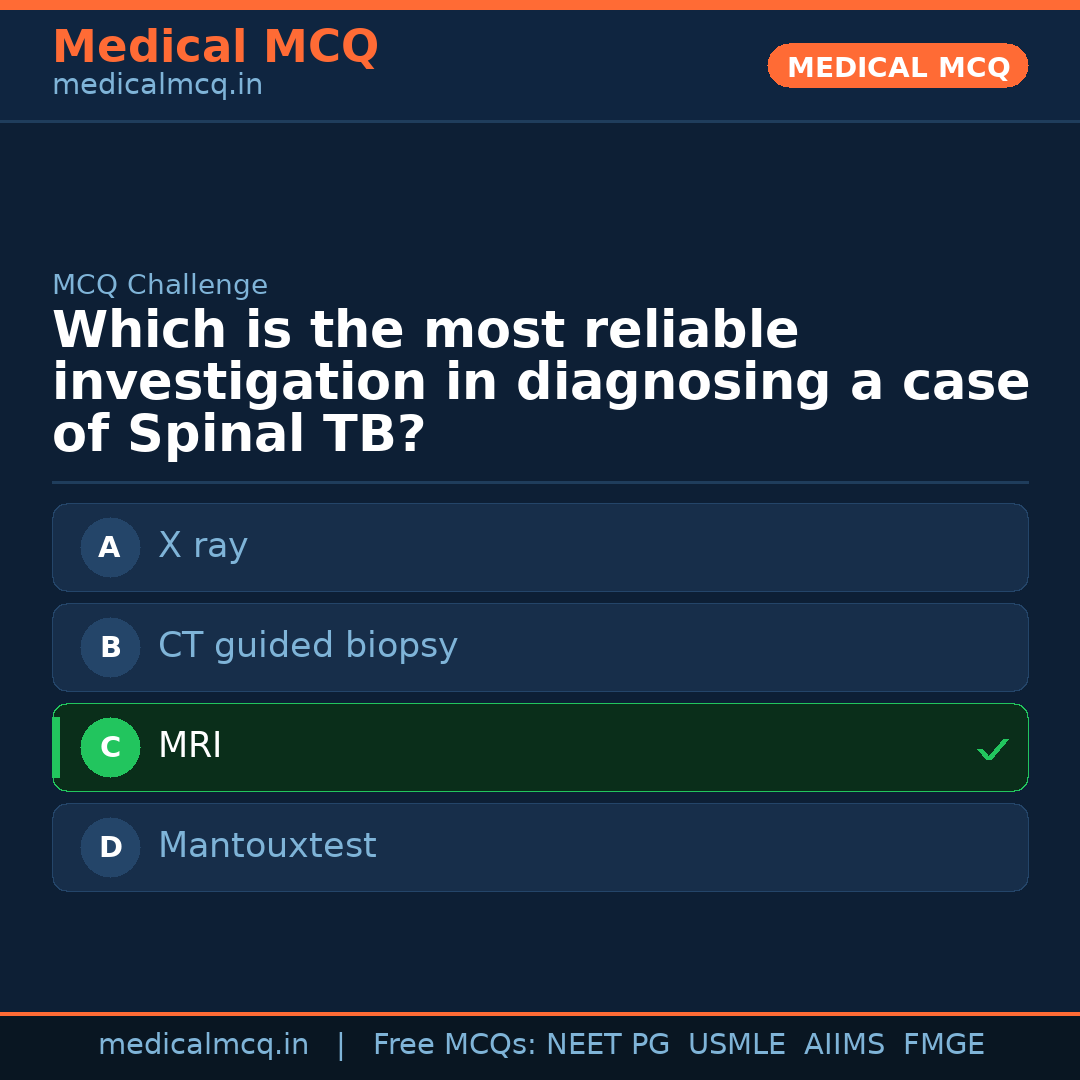 Medical MCQ
medicalmcq.in

MEDICAL MCQ

MCQ Challenge

Which is the most reliable investigation in diagnosing a case of Spinal TB?

A X ray

B CT guided biopsy

C MRI ✓

D Mantouxtest

medicalmcq.in | Free MCQs: NEET PG USMLE AIIMS FMGE