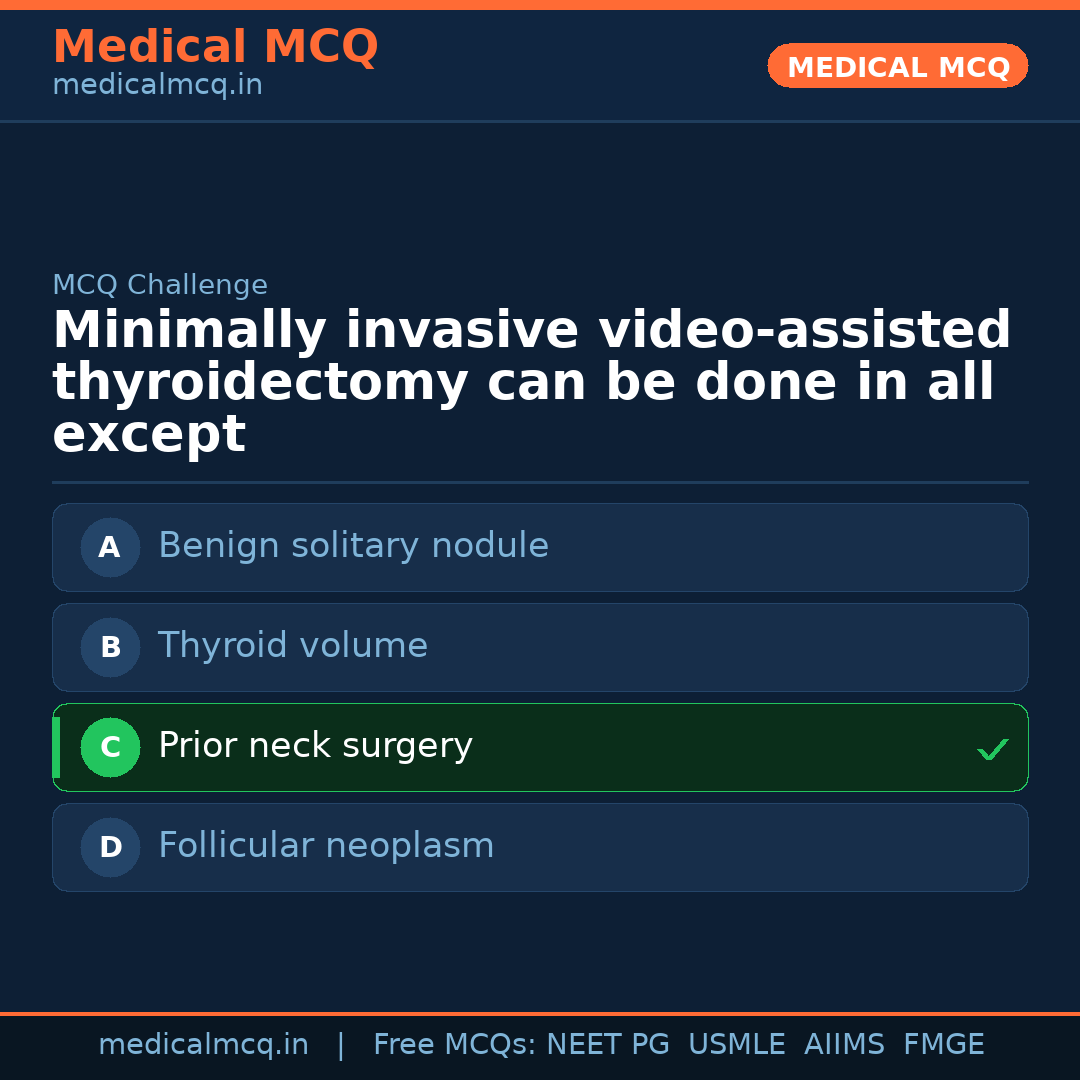 Medical MCQ
medicalmcq.in

MEDICAL MCQ

MCQ Challenge

Minimally invasive video-assisted thyroidectomy can be done in all except

A Benign solitary nodule

B Thyroid volume

C Prior neck surgery ✓

D Follicular neoplasm

medicalmcq.in | Free MCQs: NEET PG USMLE AIIMS FMGE