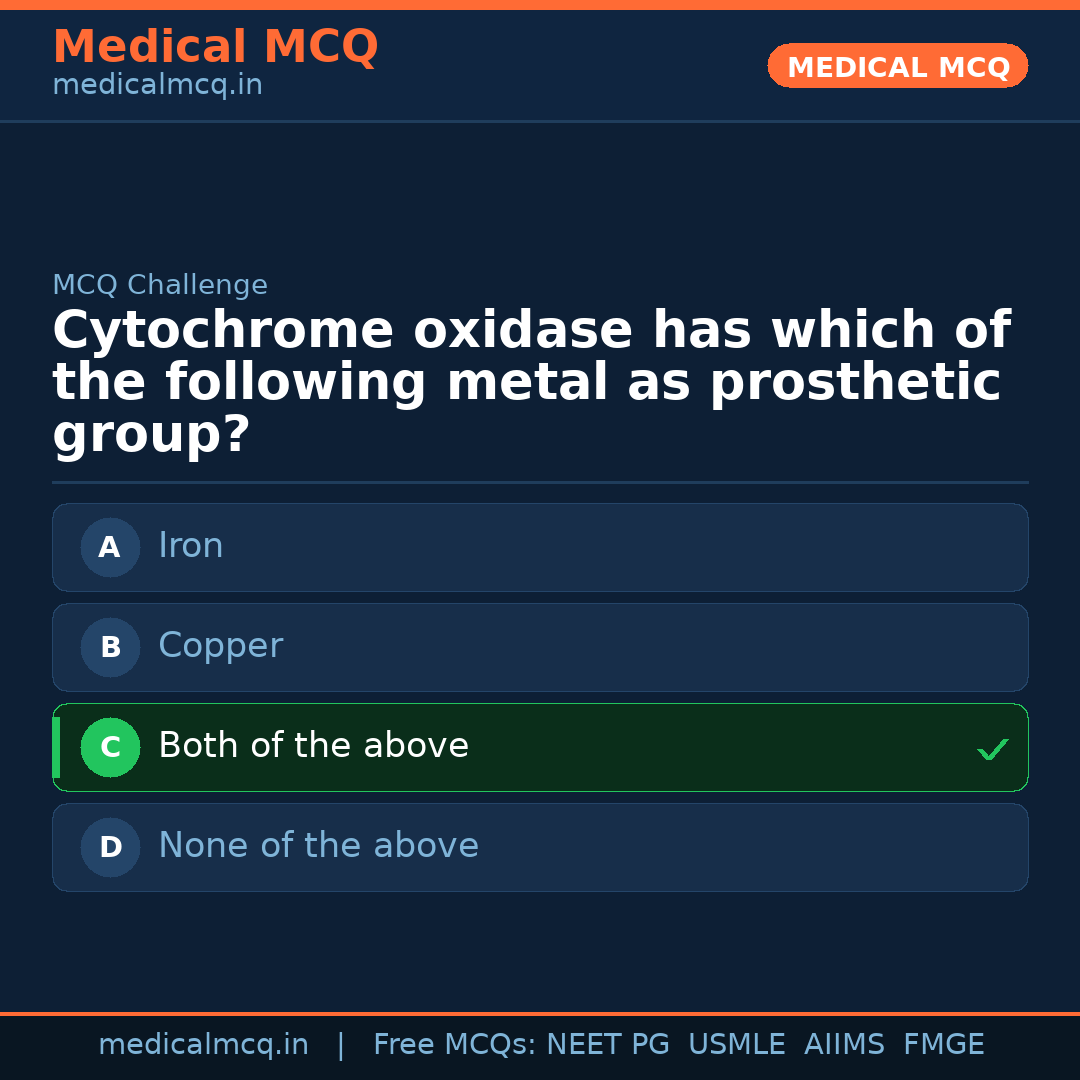 Medical MCQ
medicalmcq.in

MEDICAL MCQ

MCQ Challenge

Cytochrome oxidase has which of the following metal as prosthetic group?

A Iron

B Copper

C Both of the above ✓

D None of the above

medicalmcq.in | Free MCQs: NEET PG USMLE AIIMS FMGE