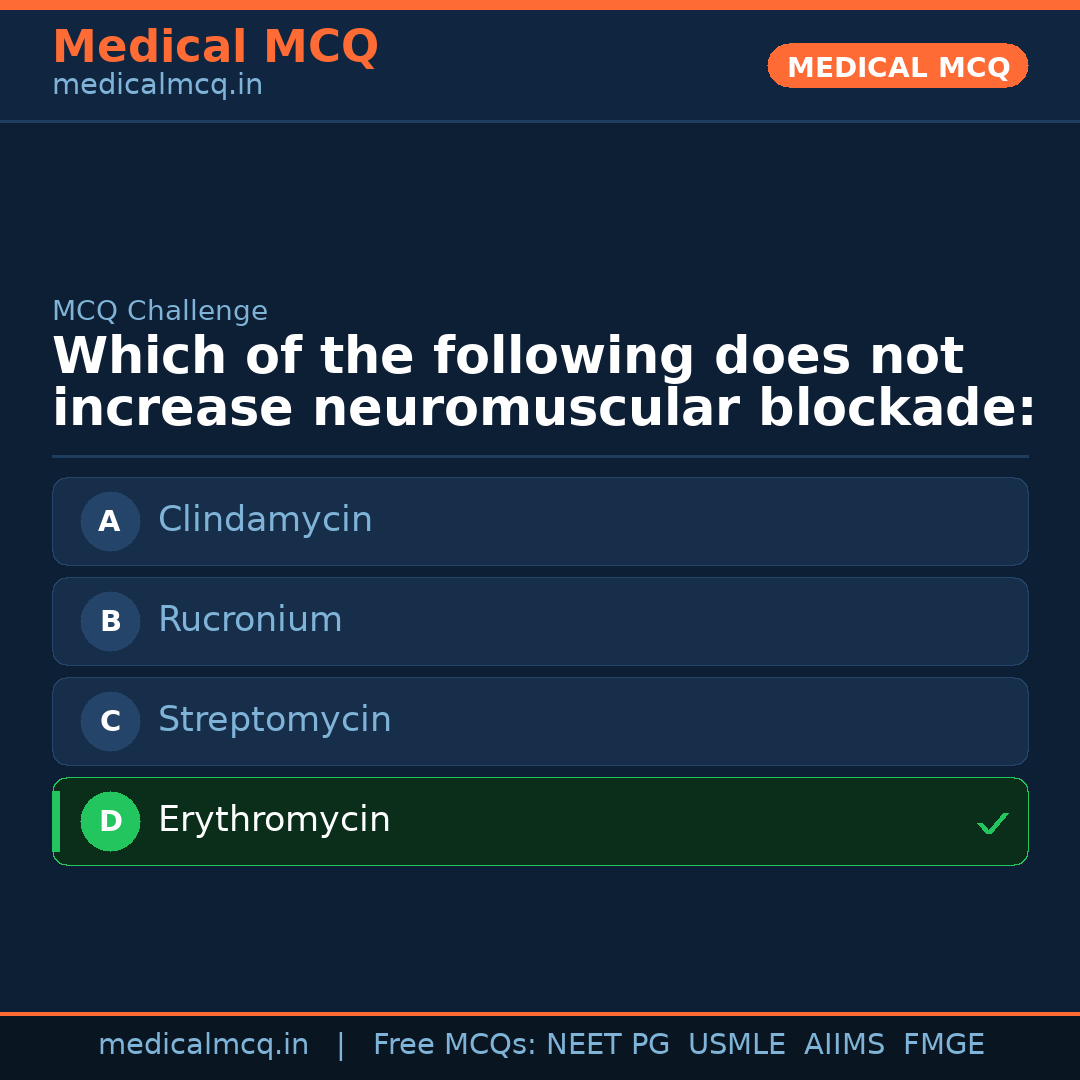 Medical MCQ
medicalmcq.in

MEDICAL MCQ

MCQ Challenge
Which of the following does not increase neuromuscular blockade:

A Clindamycin

B Rucronium

C Streptomycin

D Erythromycin ✓

medicalmcq.in | Free MCQs: NEET PG USMLE AIIMS FMGE