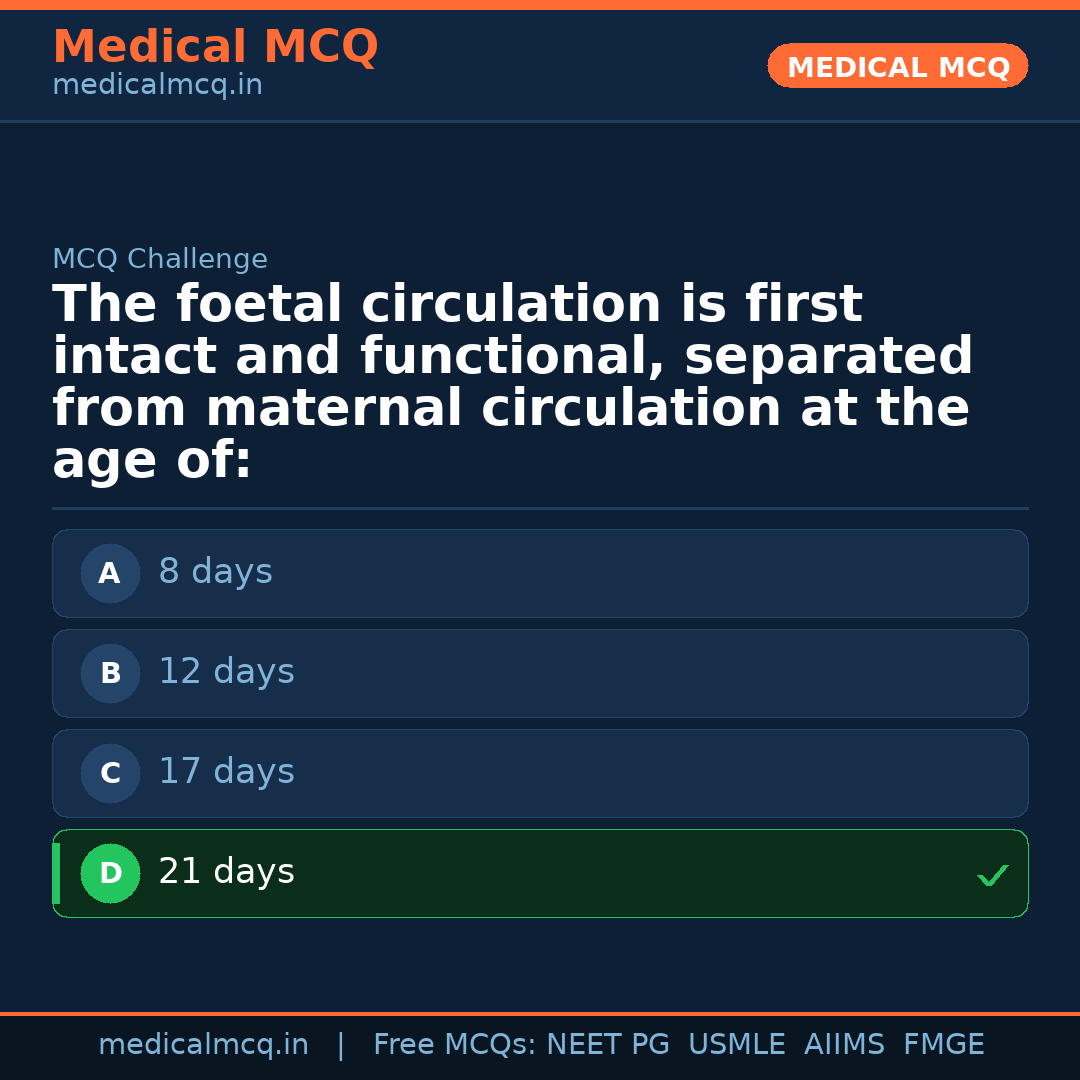 Medical MCQ
medicalmcq.in

MEDICAL MCQ

MCQ Challenge

The foetal circulation is first intact and functional, separated from maternal circulation at the age of:

A 8 days

B 12 days

C 17 days

D 21 days ✓

medicalmcq.in | Free MCQs: NEET PG USMLE AIIMS FMGE