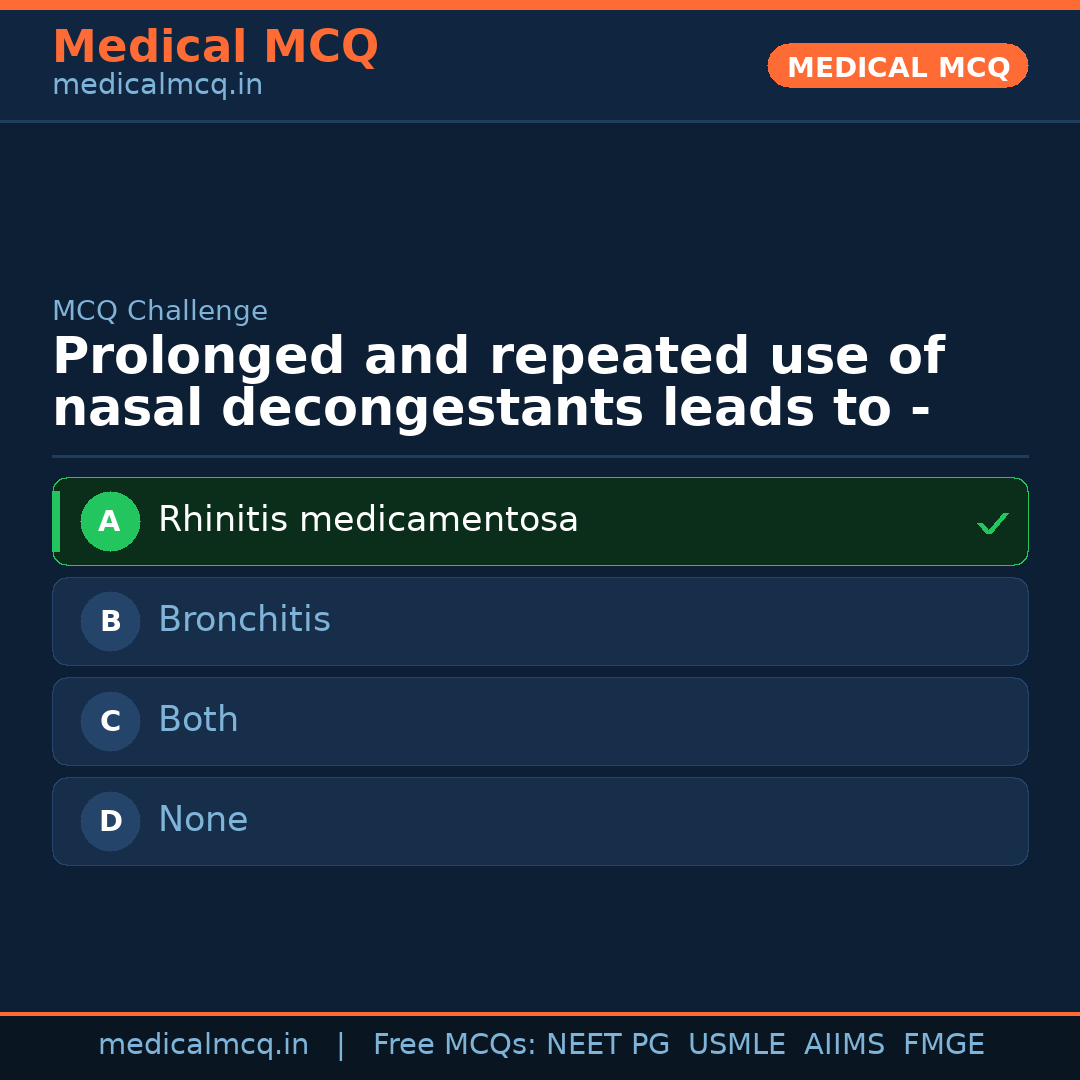 Medical MCQ
medicalmcq.in

MEDICAL MCQ

MCQ Challenge

Prolonged and repeated use of nasal decongestants leads to -

A Rhinitis medicamentosa ✓

B Bronchitis

C Both

D None

medicalmcq.in | Free MCQs: NEET PG USMLE AIIMS FMGE