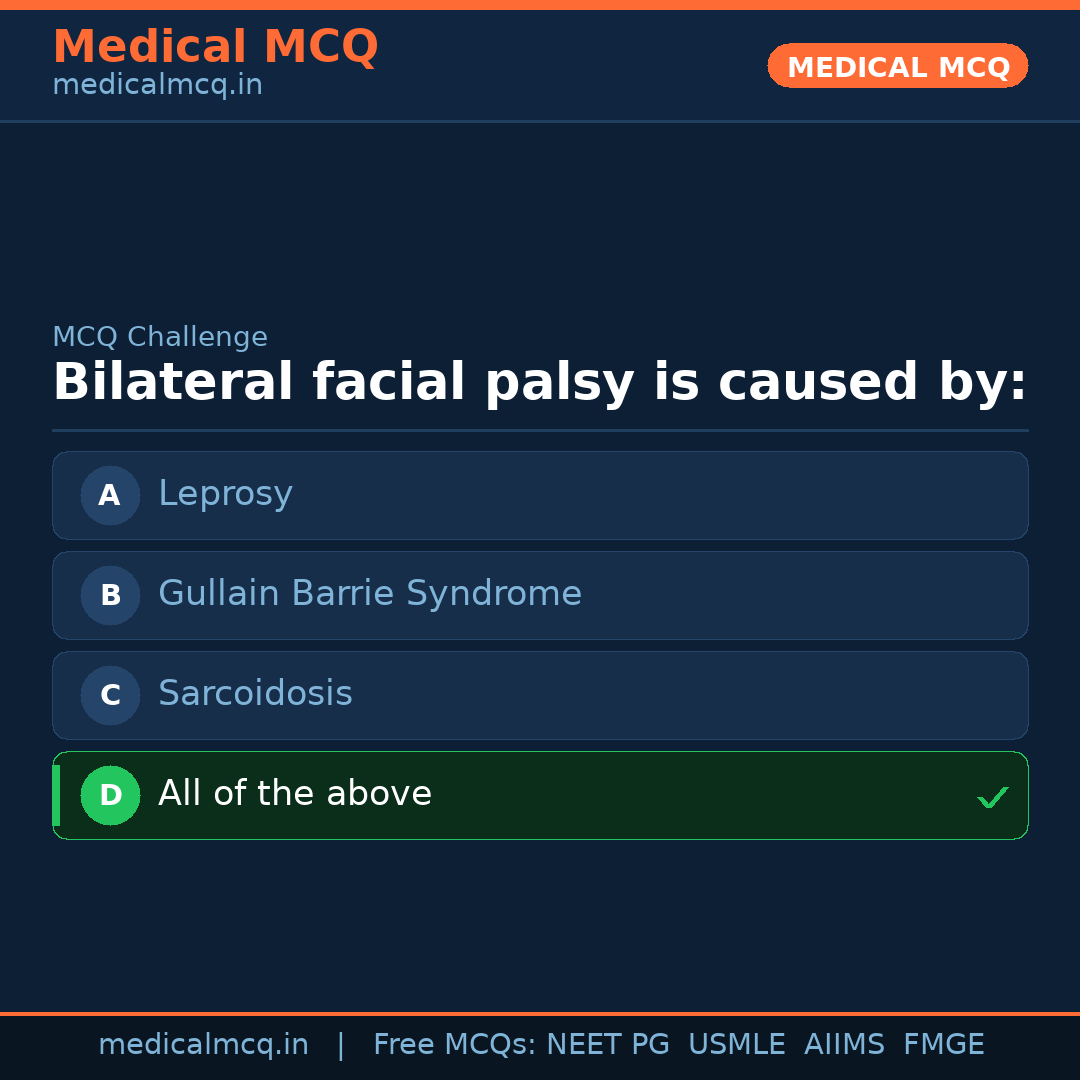 Medical MCQ
medicalmcq.in

MEDICAL MCQ

MCQ Challenge
Bilateral facial palsy is caused by:

A Leprosy

B Gullain Barrie Syndrome

C Sarcoidosis

D All of the above ✓

medicalmcq.in | Free MCQs: NEET PG USMLE AIIMS FMGE