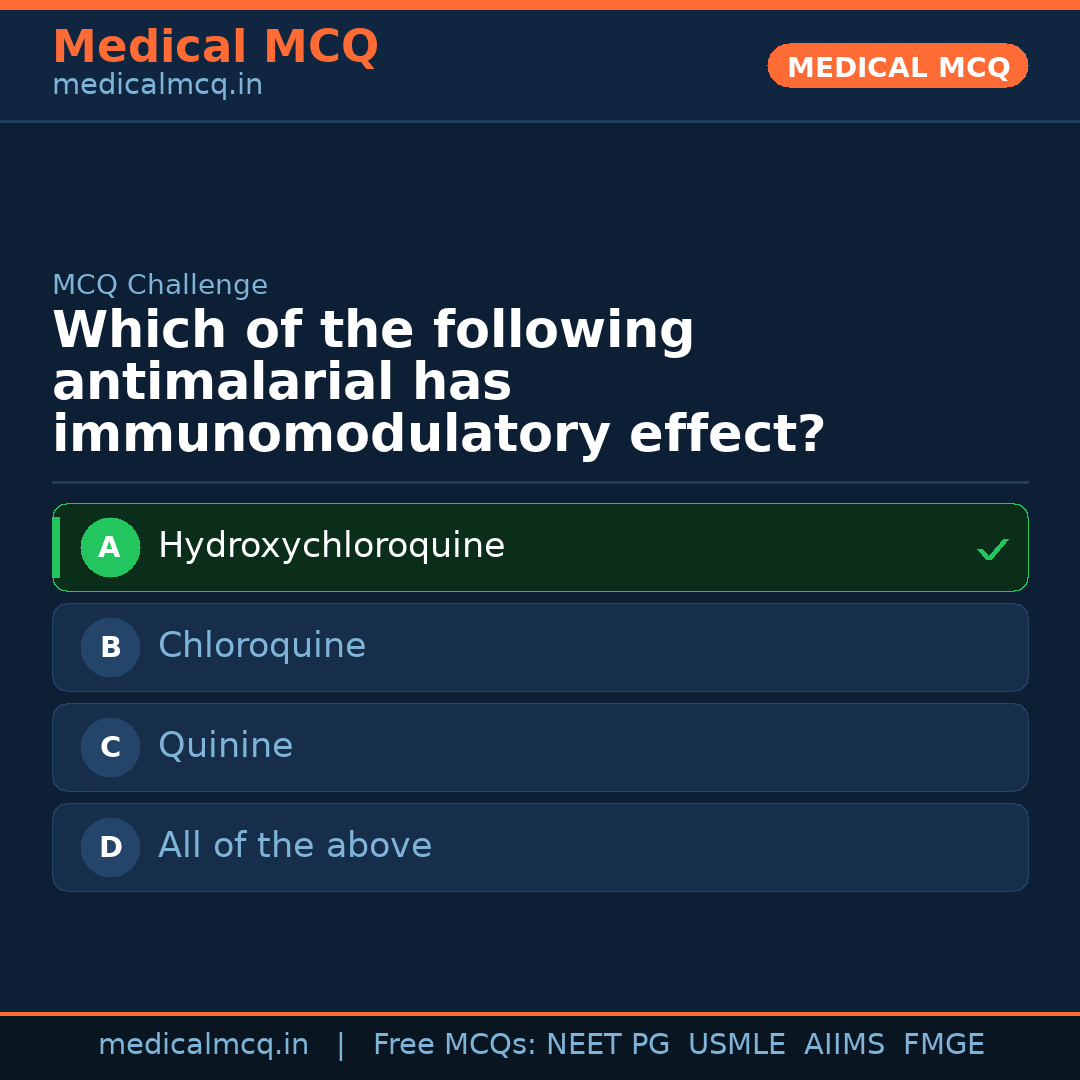 Medical MCQ
medicalmcq.in

MEDICAL MCQ

MCQ Challenge

Which of the following antimalarial has immunomodulatory effect?

A Hydroxychloroquine ✓

B Chloroquine

C Quinine

D All of the above

medicalmcq.in | Free MCQs: NEET PG USMLE AIIMS FMGE