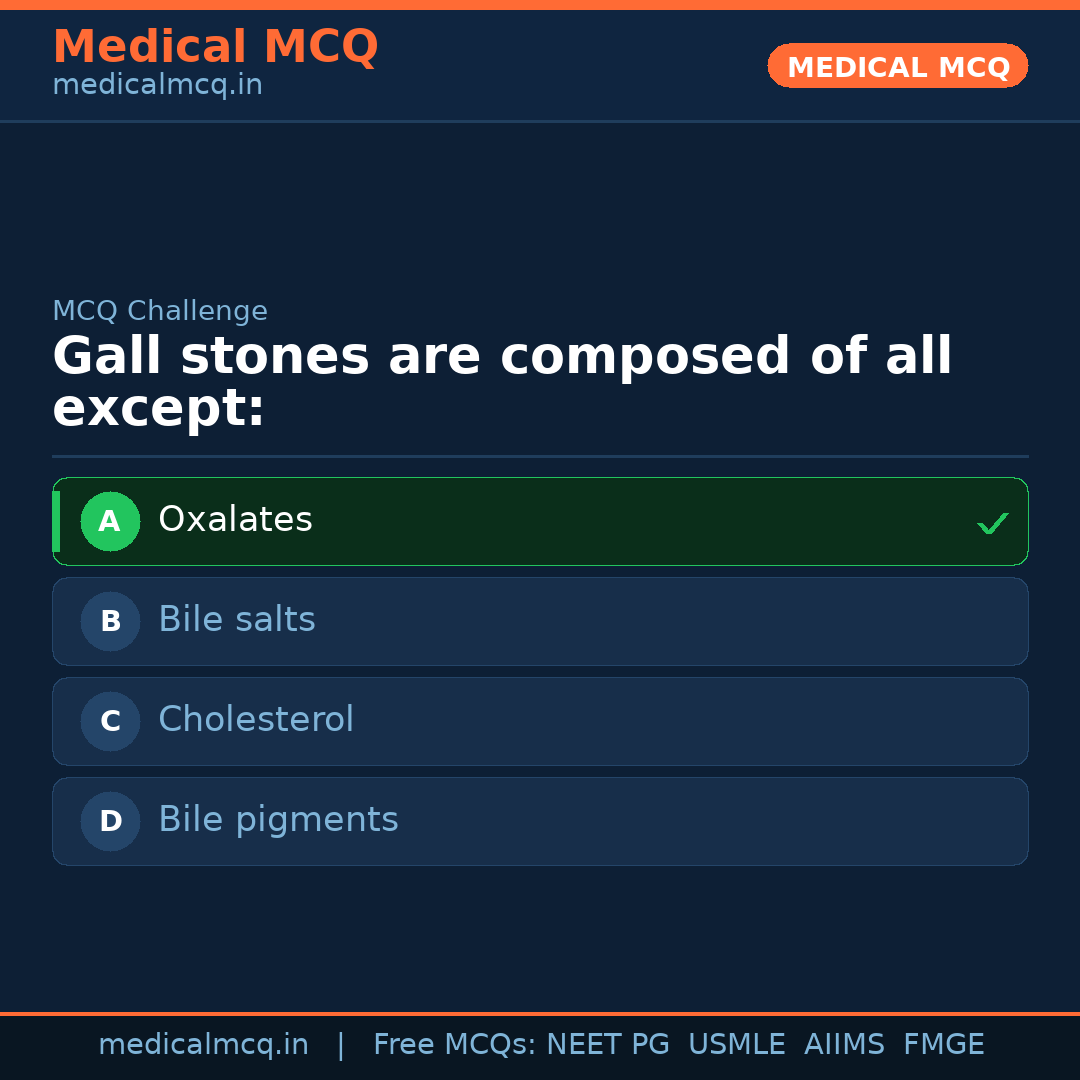 Medical MCQ
medicalmcq.in

MEDICAL MCQ

MCQ Challenge

Gall stones are composed of all except:

A Oxalates ✓

B Bile salts

C Cholesterol

D Bile pigments

medicalmcq.in | Free MCQs: NEET PG USMLE AIIMS FMGE