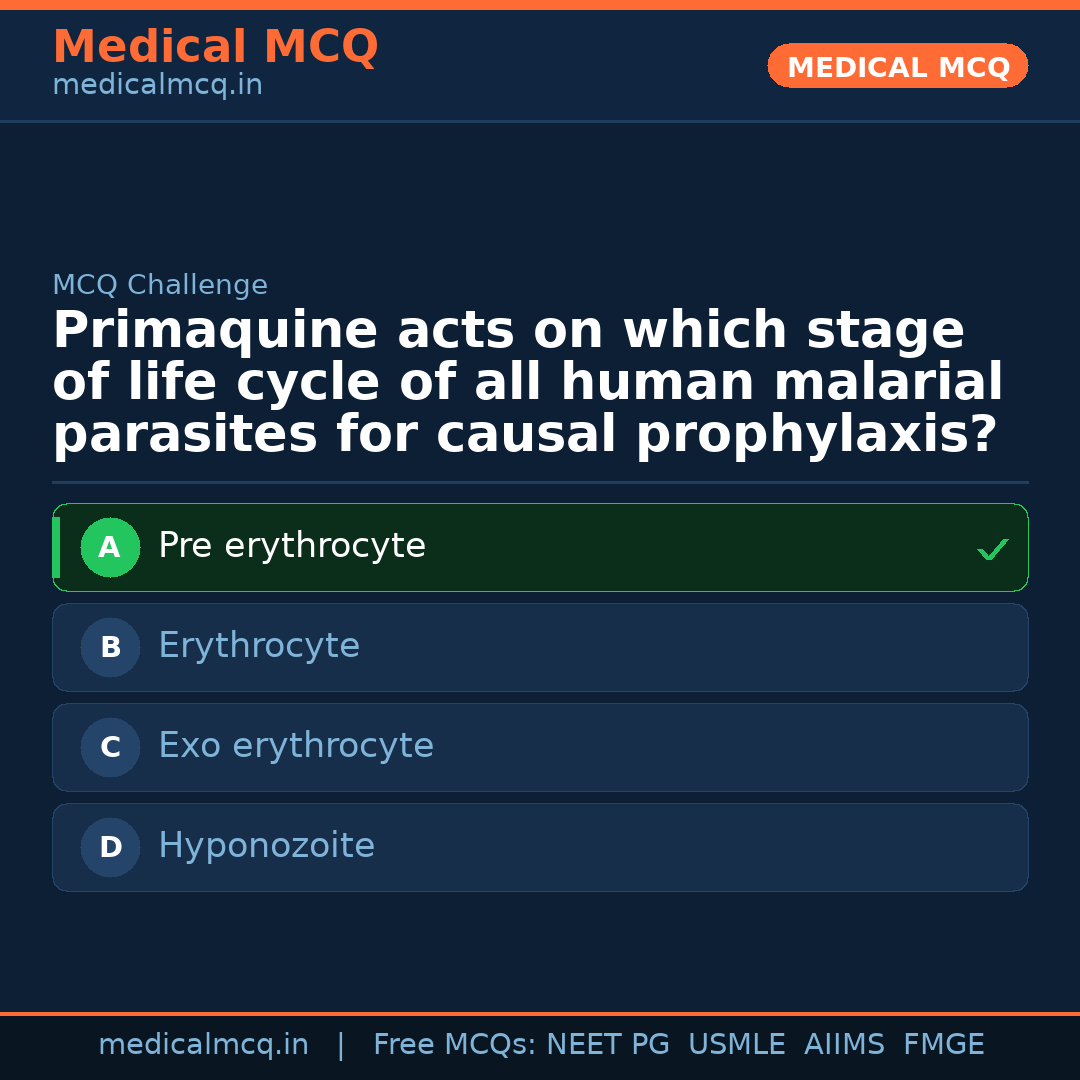 Medical MCQ
medicalmcq.in

MEDICAL MCQ

MCQ Challenge

Primaquine acts on which stage of life cycle of all human malarial parasites for causal prophylaxis?

A Pre erythrocyte ✓

B Erythrocyte

C Exo erythrocyte

D Hyponozoite

medicalmcq.in | Free MCQs: NEET PG USMLE AIIMS FMGE