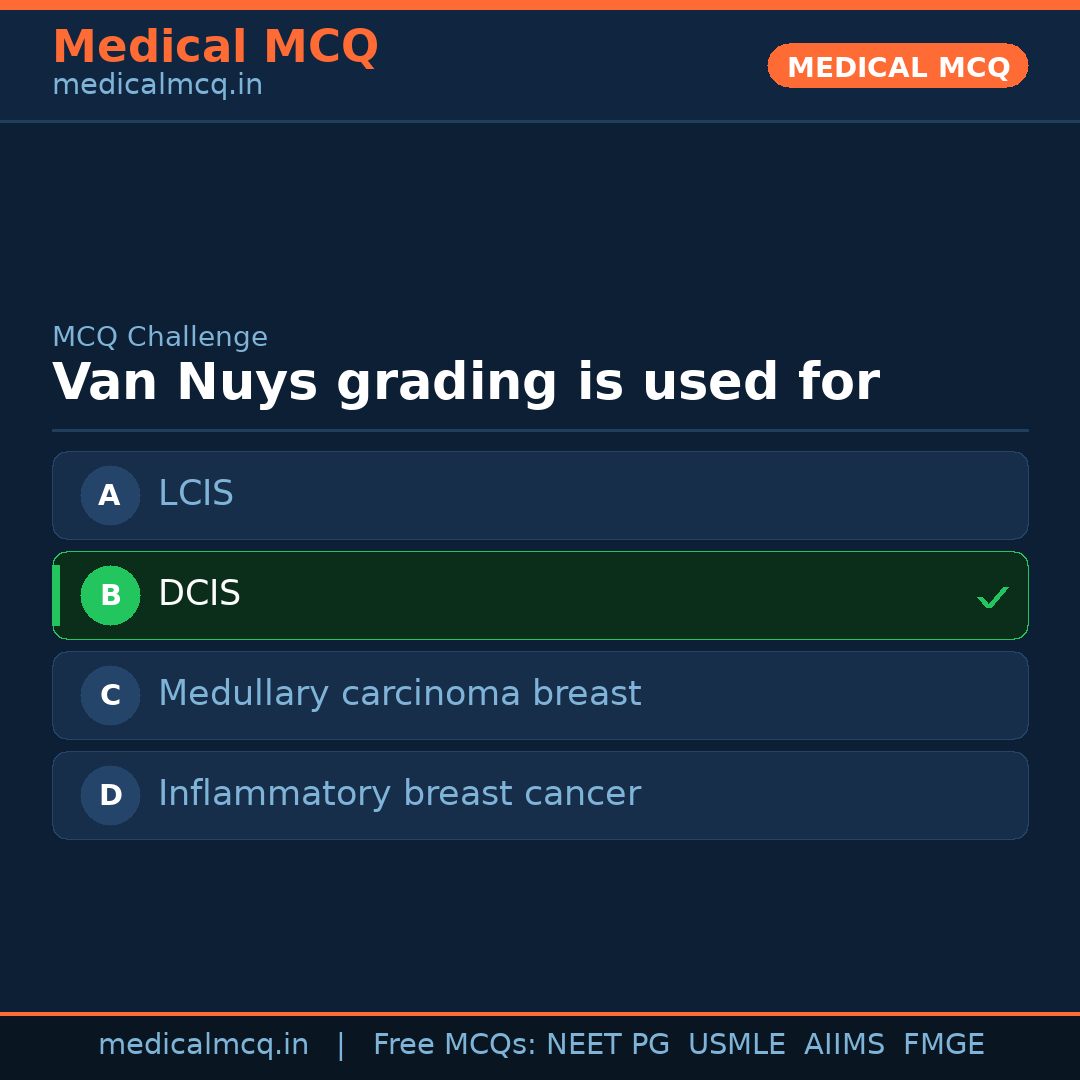 Medical MCQ
medicalmcq.in

MEDICAL MCQ

MCQ Challenge
Van Nuys grading is used for

A LCIS

B DCIS ✓

C Medullary carcinoma breast

D Inflammatory breast cancer

medicalmcq.in | Free MCQs: NEET PG USMLE AIIMS FMGE