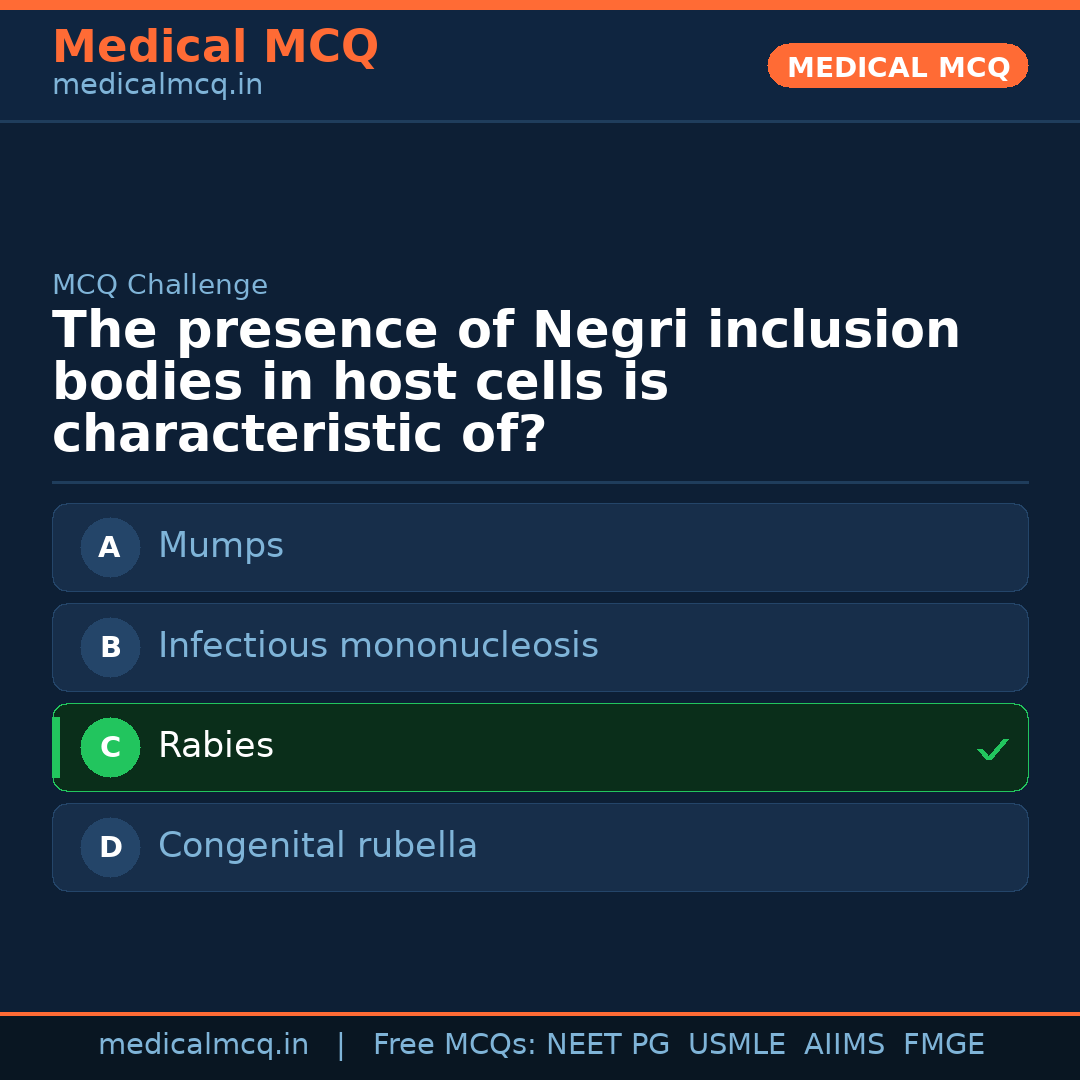 Medical MCQ
medicalmcq.in

MEDICAL MCQ

MCQ Challenge

The presence of Negri inclusion bodies in host cells is characteristic of?

A Mumps

B Infectious mononucleosis

C Rabies ✓

D Congenital rubella

medicalmcq.in | Free MCQs: NEET PG USMLE AIIMS FMGE