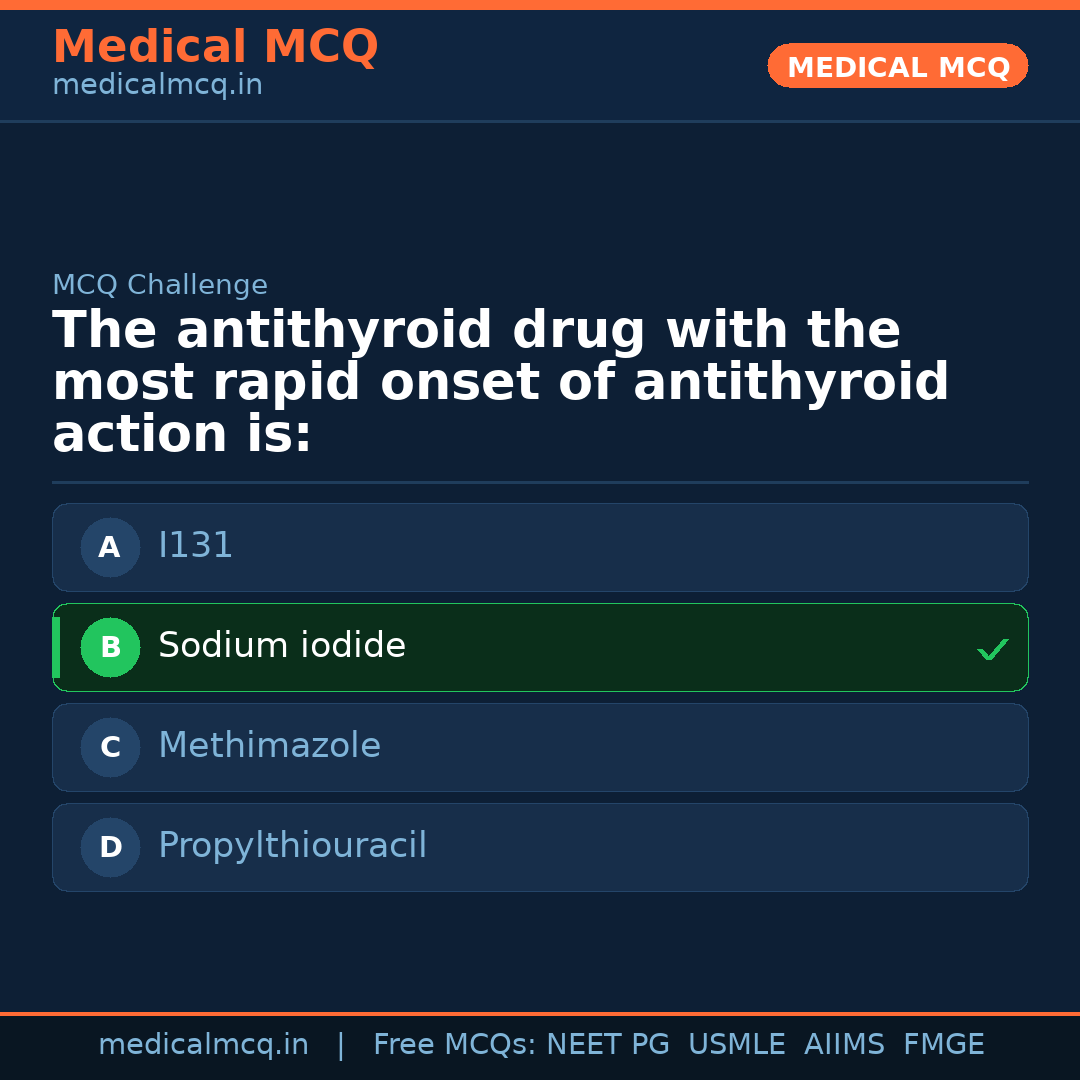 Medical MCQ
medicalmcq.in

MEDICAL MCQ

MCQ Challenge

The antithyroid drug with the most rapid onset of antithyroid action is:

A I131

B Sodium iodide ✓

C Methimazole

D Propylthiouracil

medicalmcq.in | Free MCQs: NEET PG USMLE AIIMS FMGE